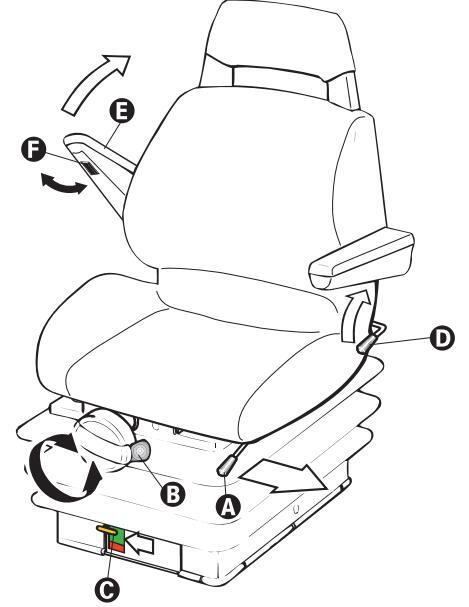 E
F
D
B
A
C