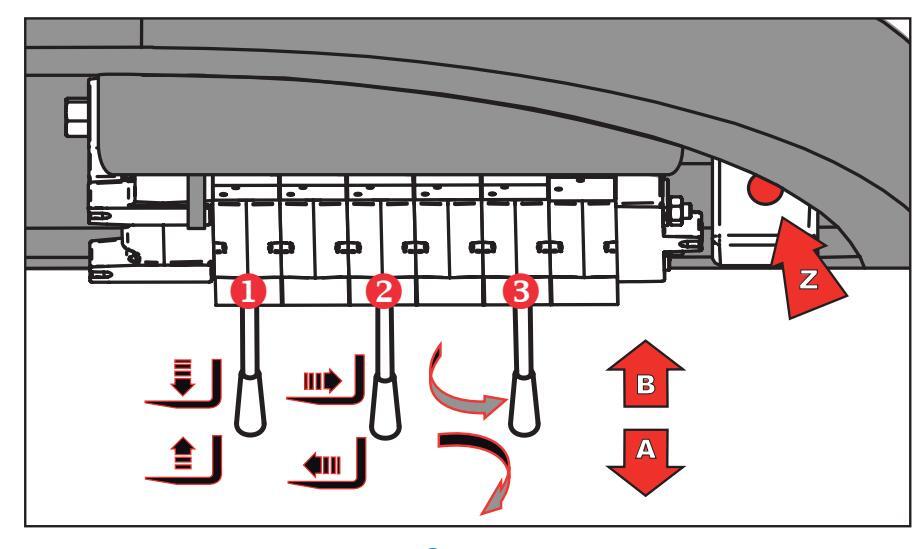 1
2
3
Z
B
A