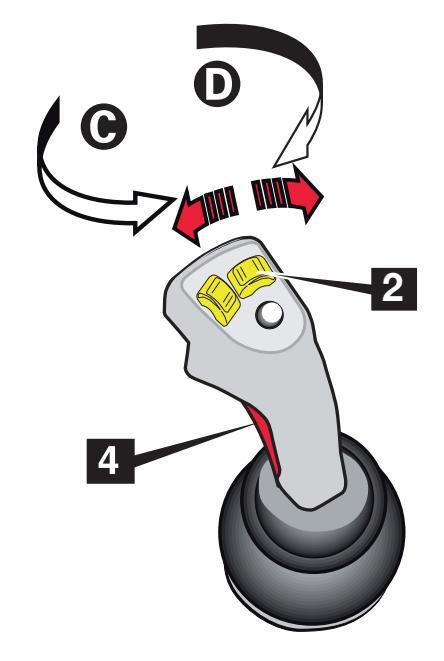 D
C
2
4