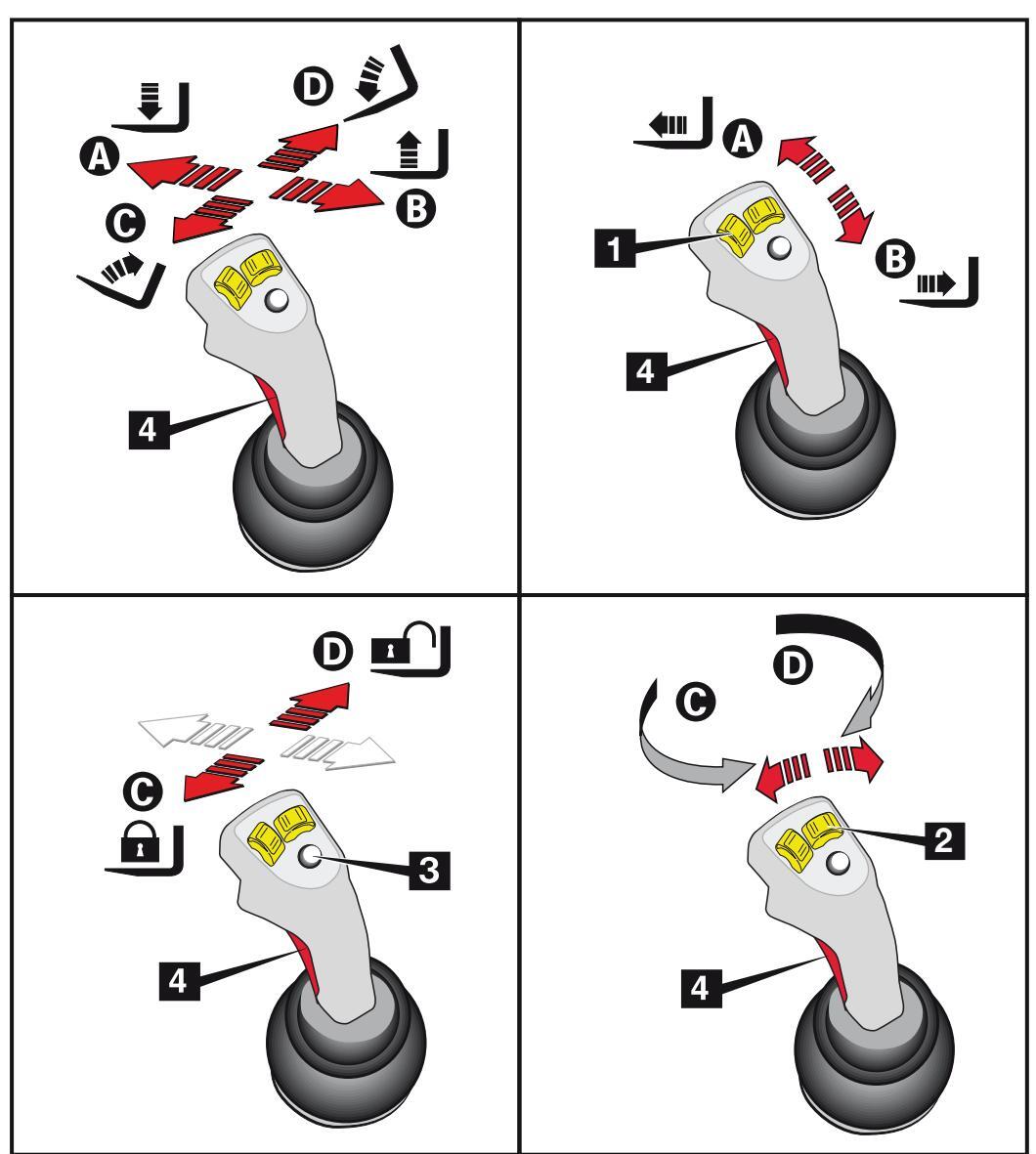 D
A
B
C
4

A
1
B
4

D
C
3
4

D
C
2
4