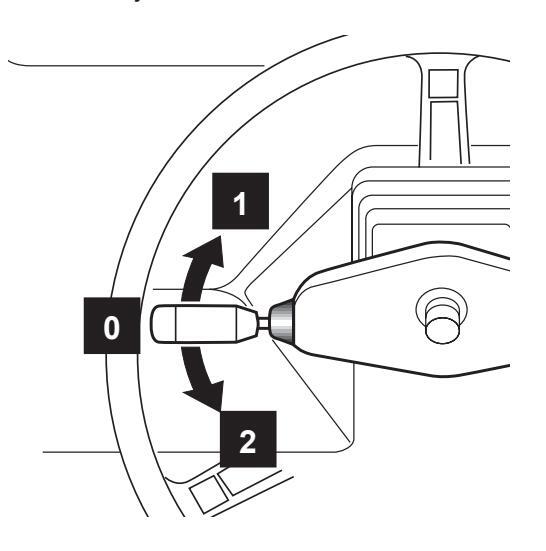 1
0
2