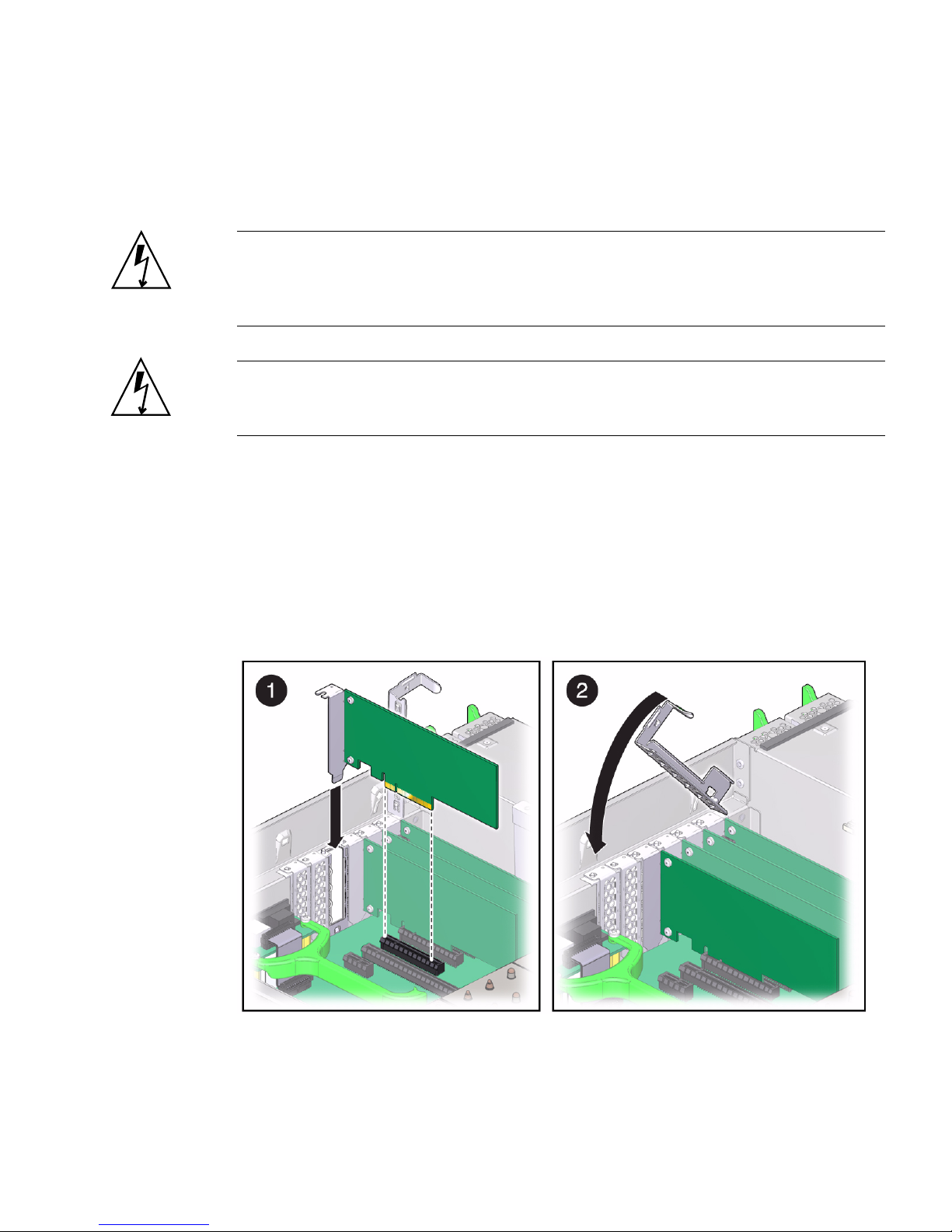 1

2