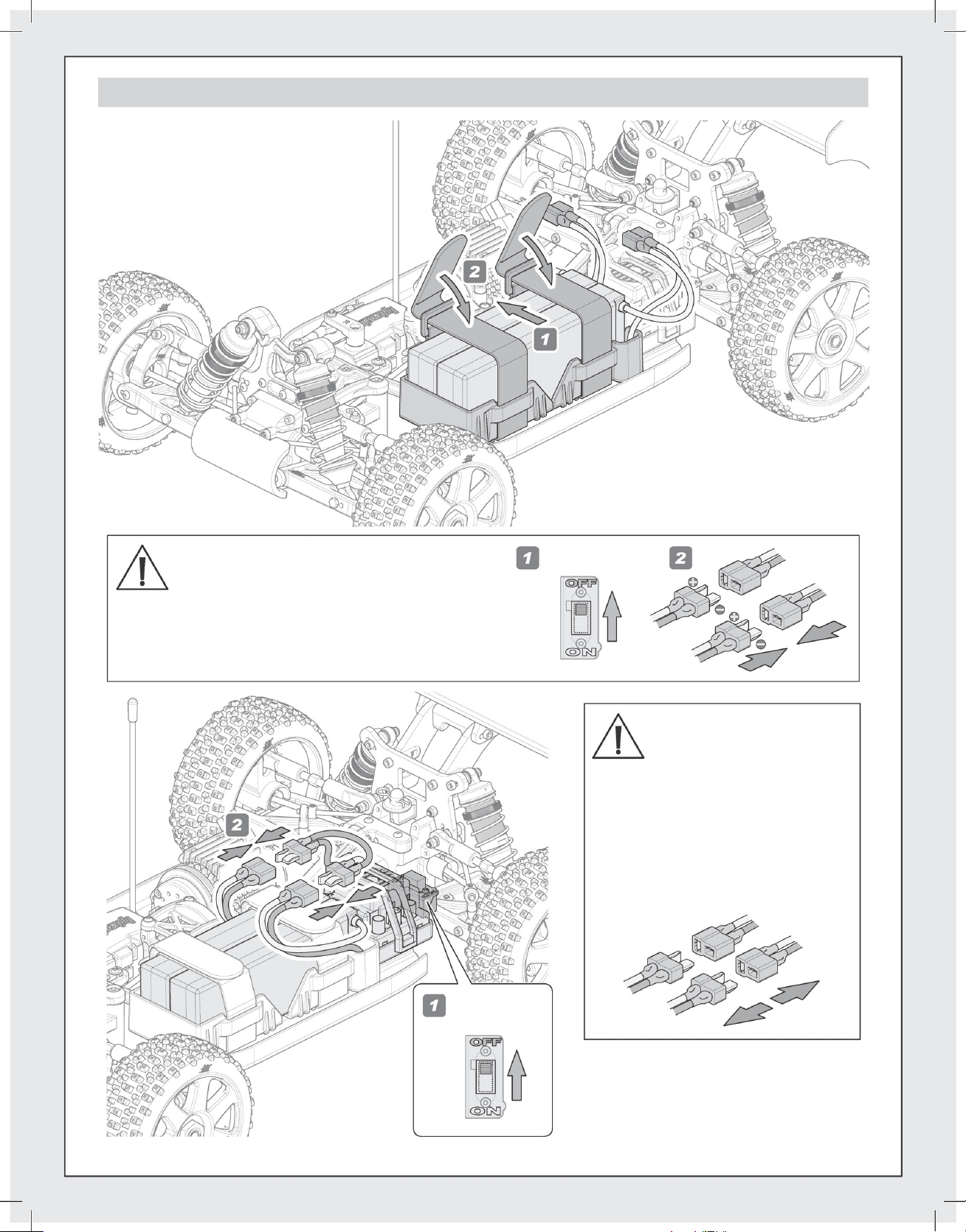 2

1

1

OFF

ON

2

2

1

OFF

ON