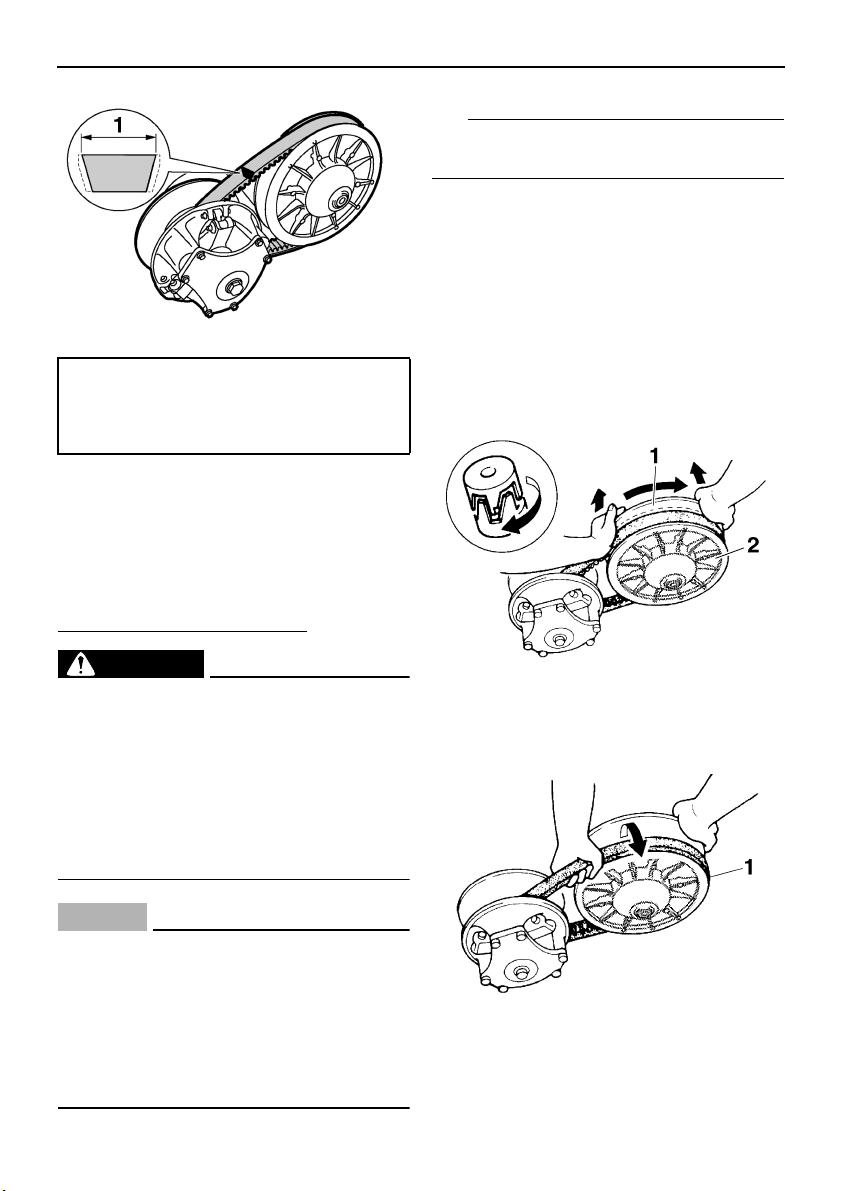 1

1

2

1