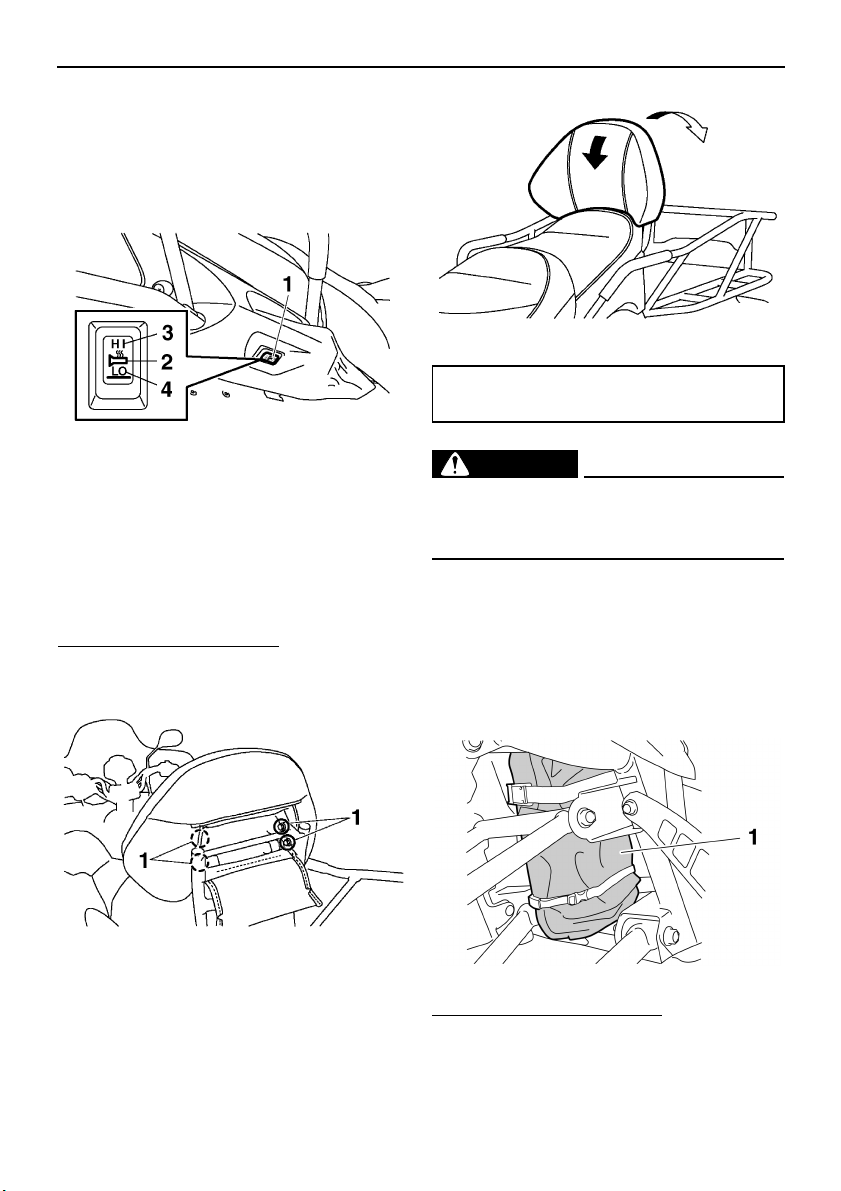 1
HI
3
2
LO
4

1
1

1