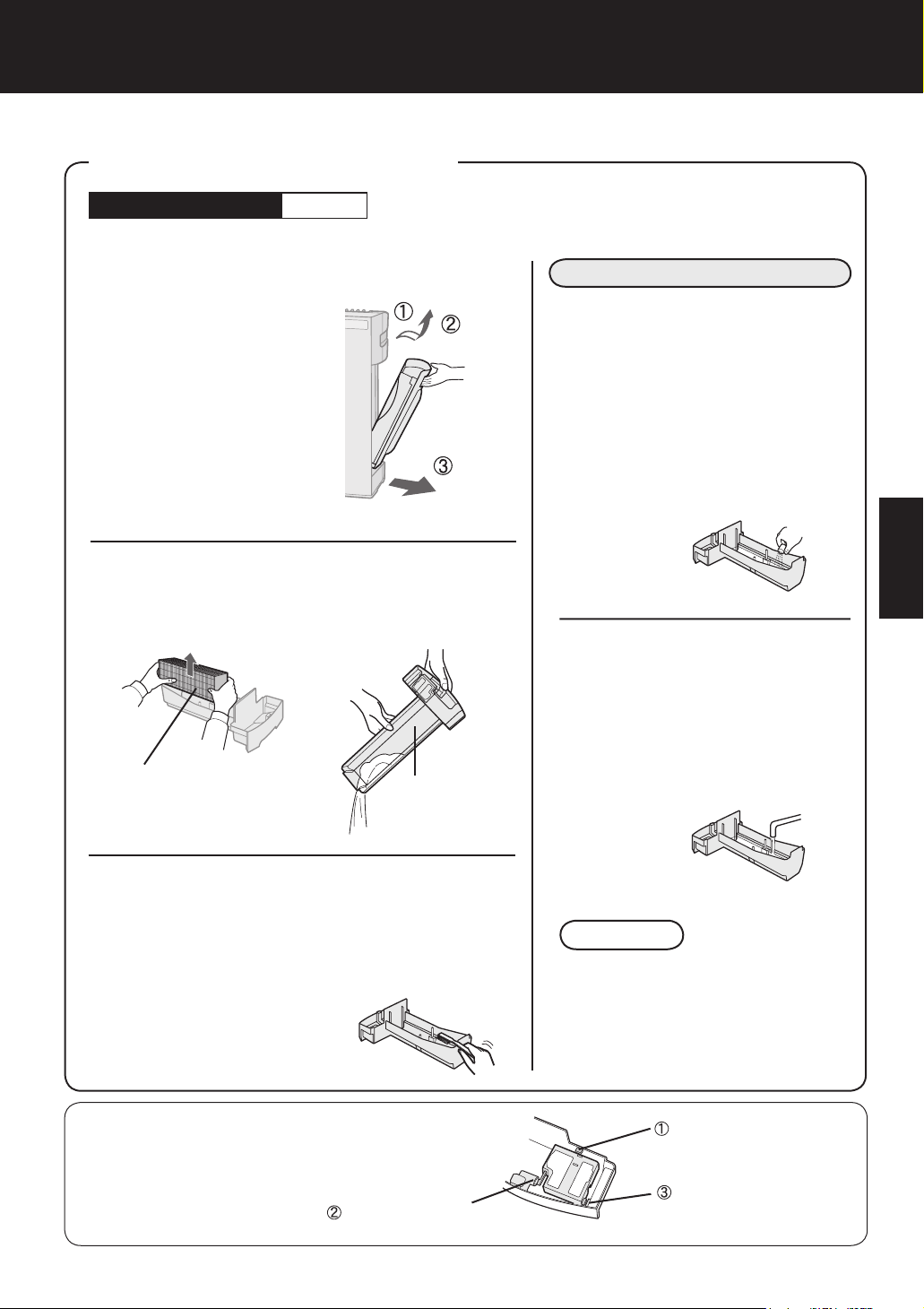 ①
②
③
①
③
②