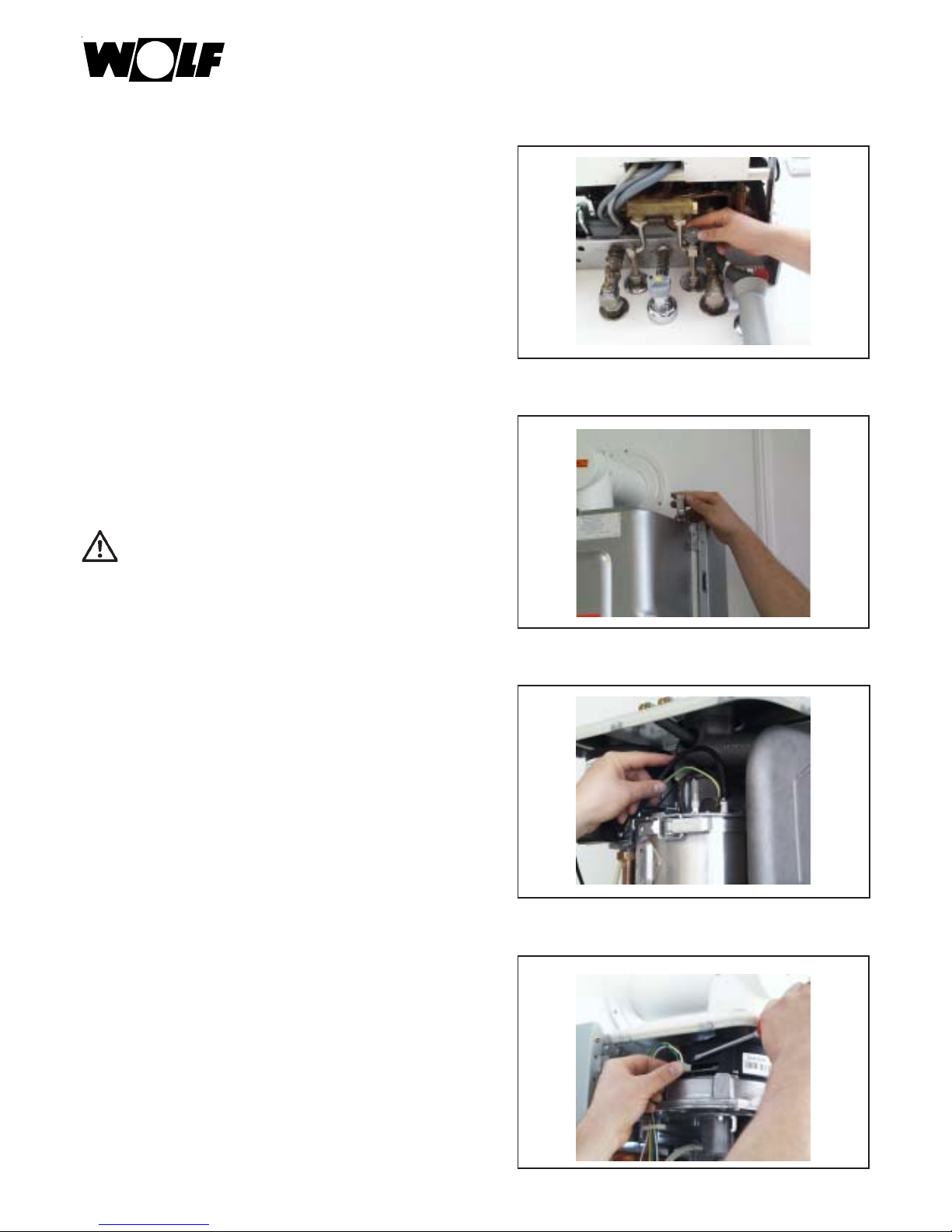 WOLF