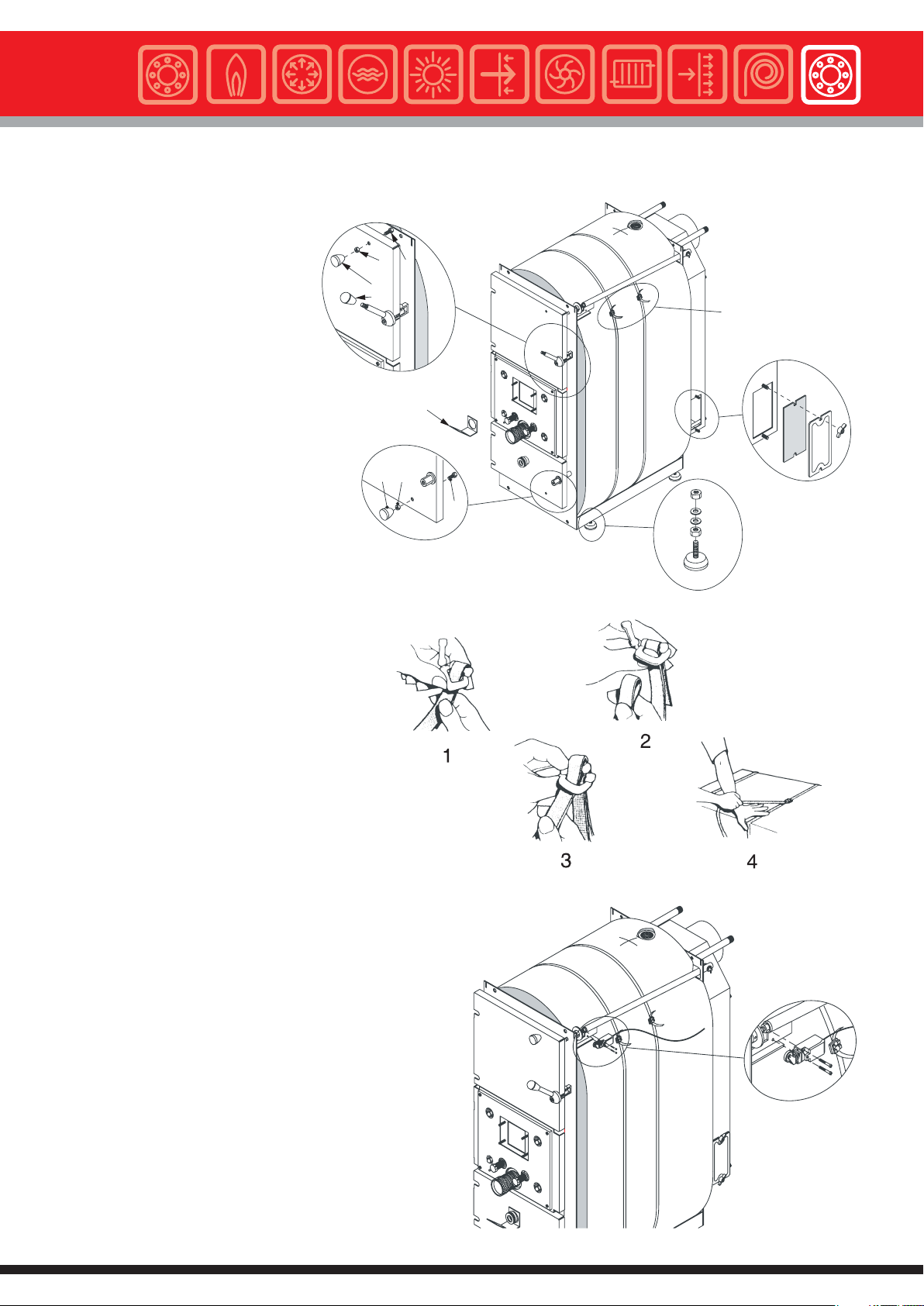 1

2

3

4