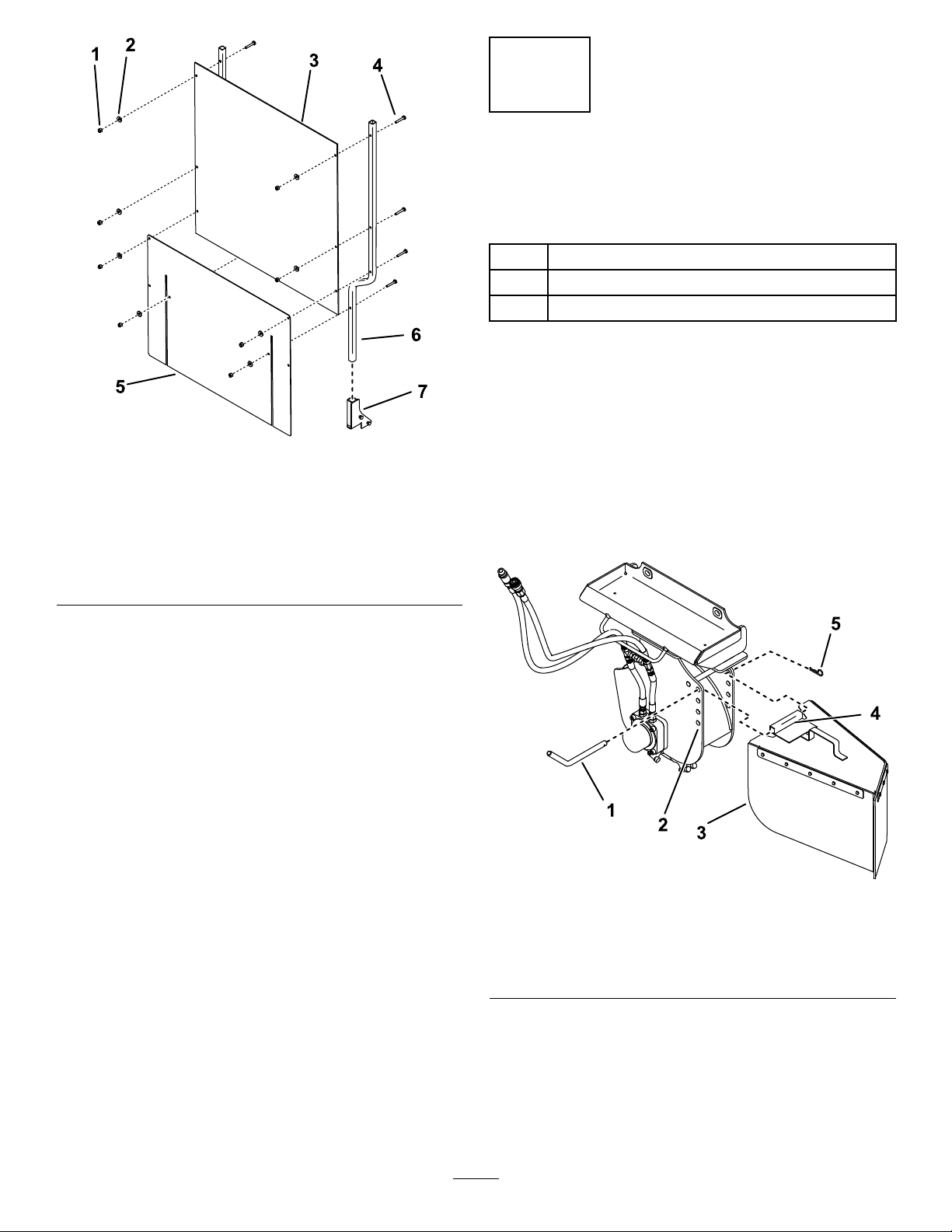 1
2
3
4
5
6
7

5
4
1
2
3