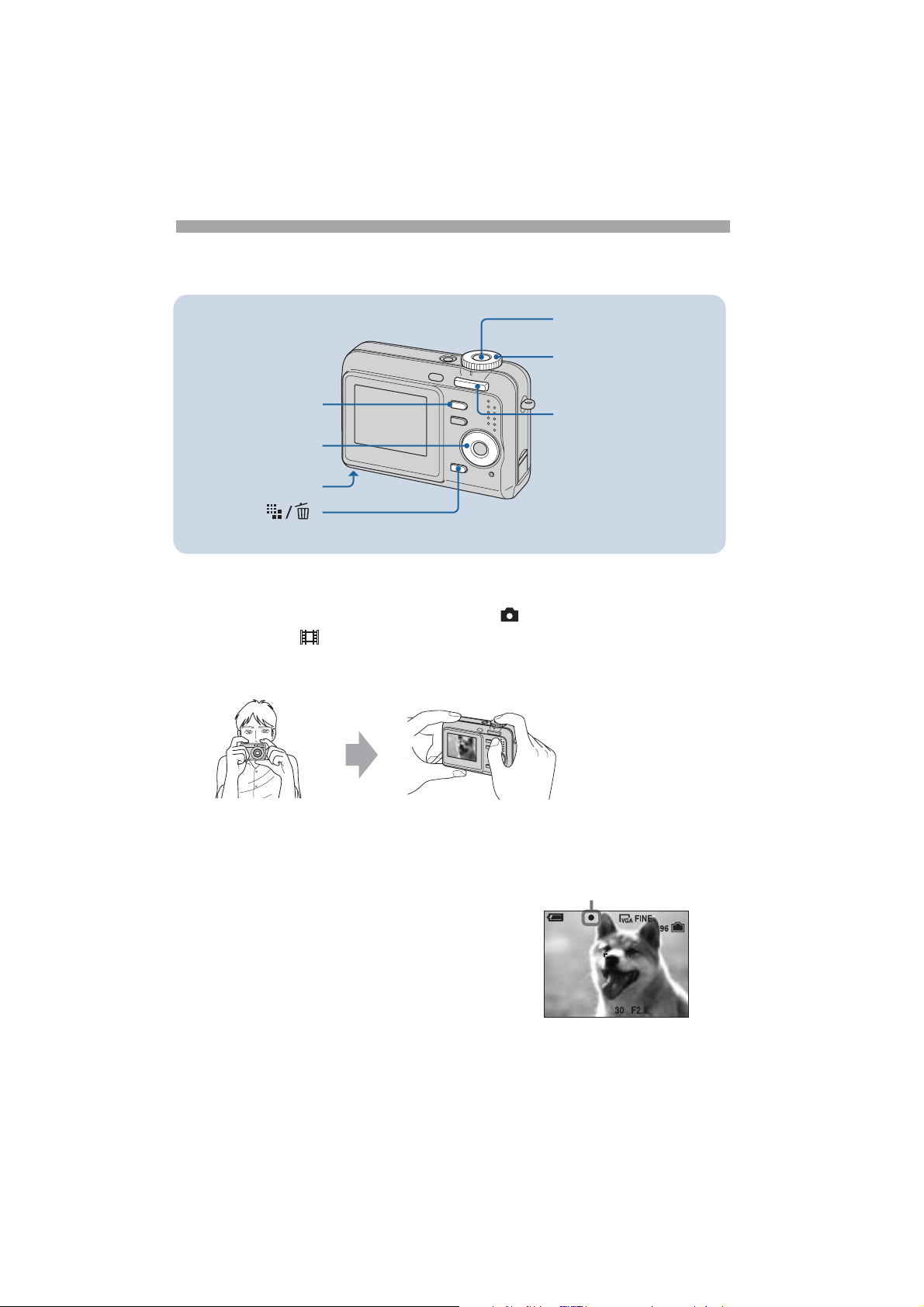 VGA FINE
96
30 F2.8