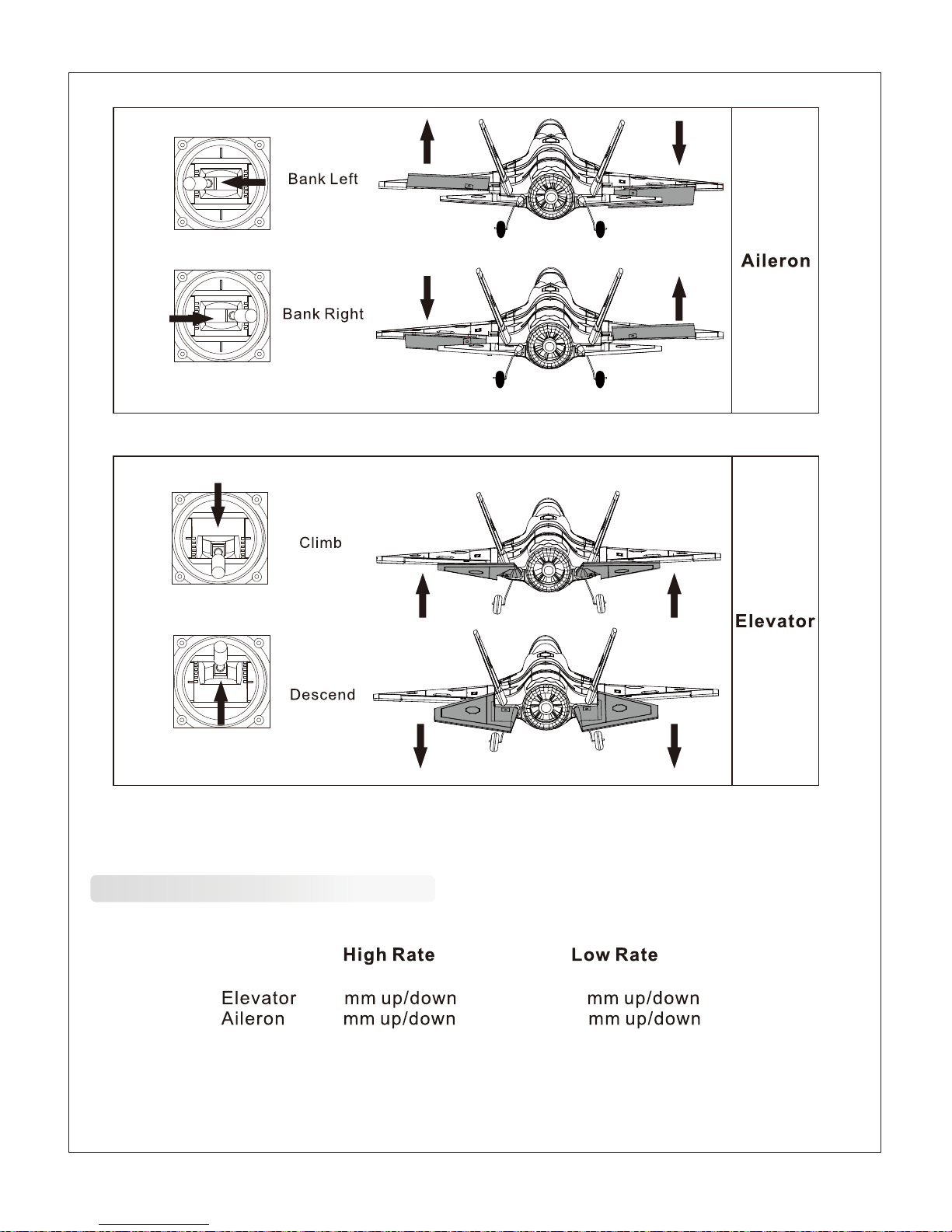 Bank Left

Bank Right

Aileron

Climb

Descend

Elevator

| | High Rate | Low Rate |
|---|---|---|
| Elevator | mm up/down | mm up/down |
| Aileron | mm up/down | mm up/down |