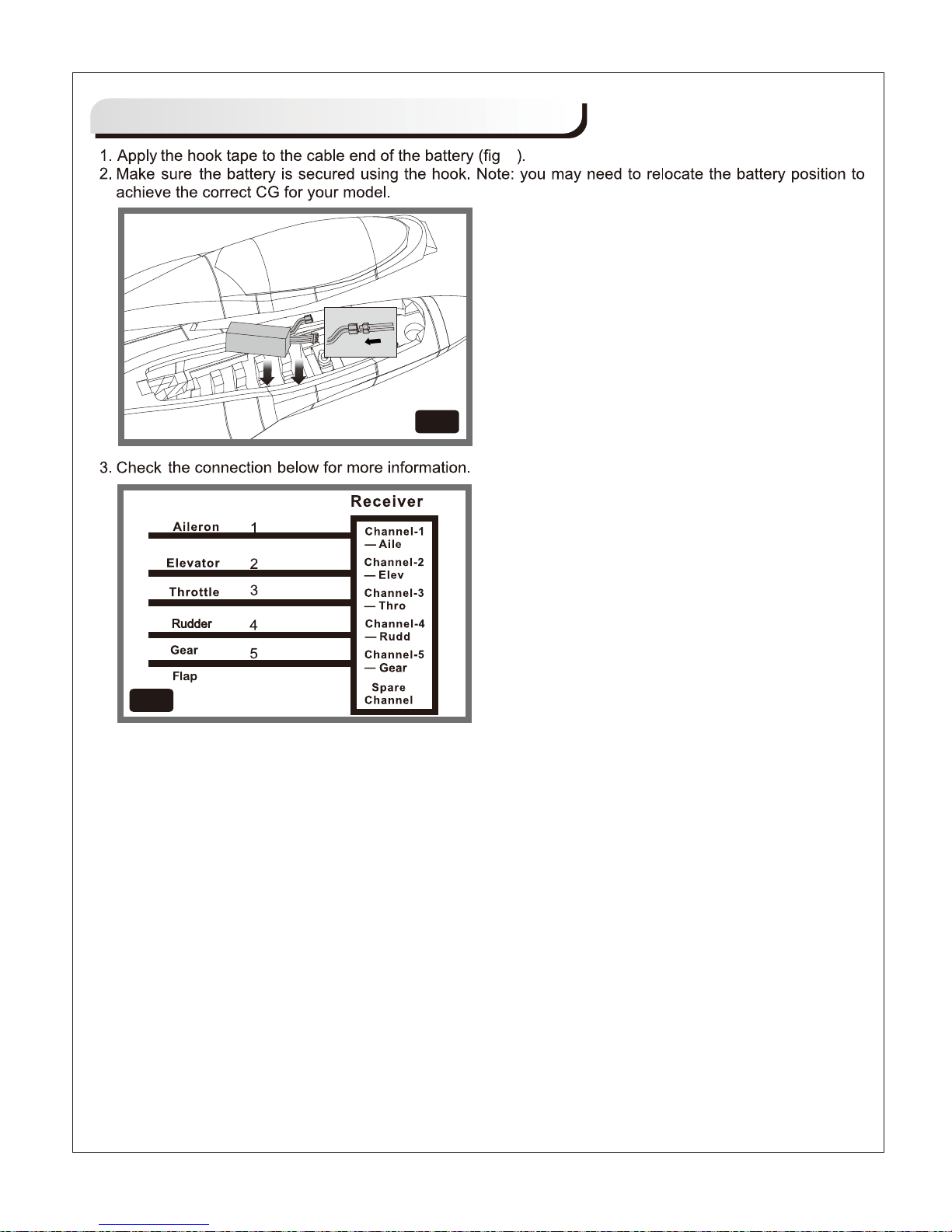 1. Apply the hook tape to the cable end of the battery (fig ).
2. Make sure the battery is secured using the hook. Note: you may need to relocate the battery position to achieve the correct CG for your model.

3. Check the connection below for more information.

Receiver

Aileron 1
Elevator 2
Throttle 3
Rudder 4
Gear 5
Flap

Channel-1 — Aile
Channel-2 — Elev
Channel-3 — Thro
Channel-4 — Rudd
Channel-5 — Gear
Spare Channel