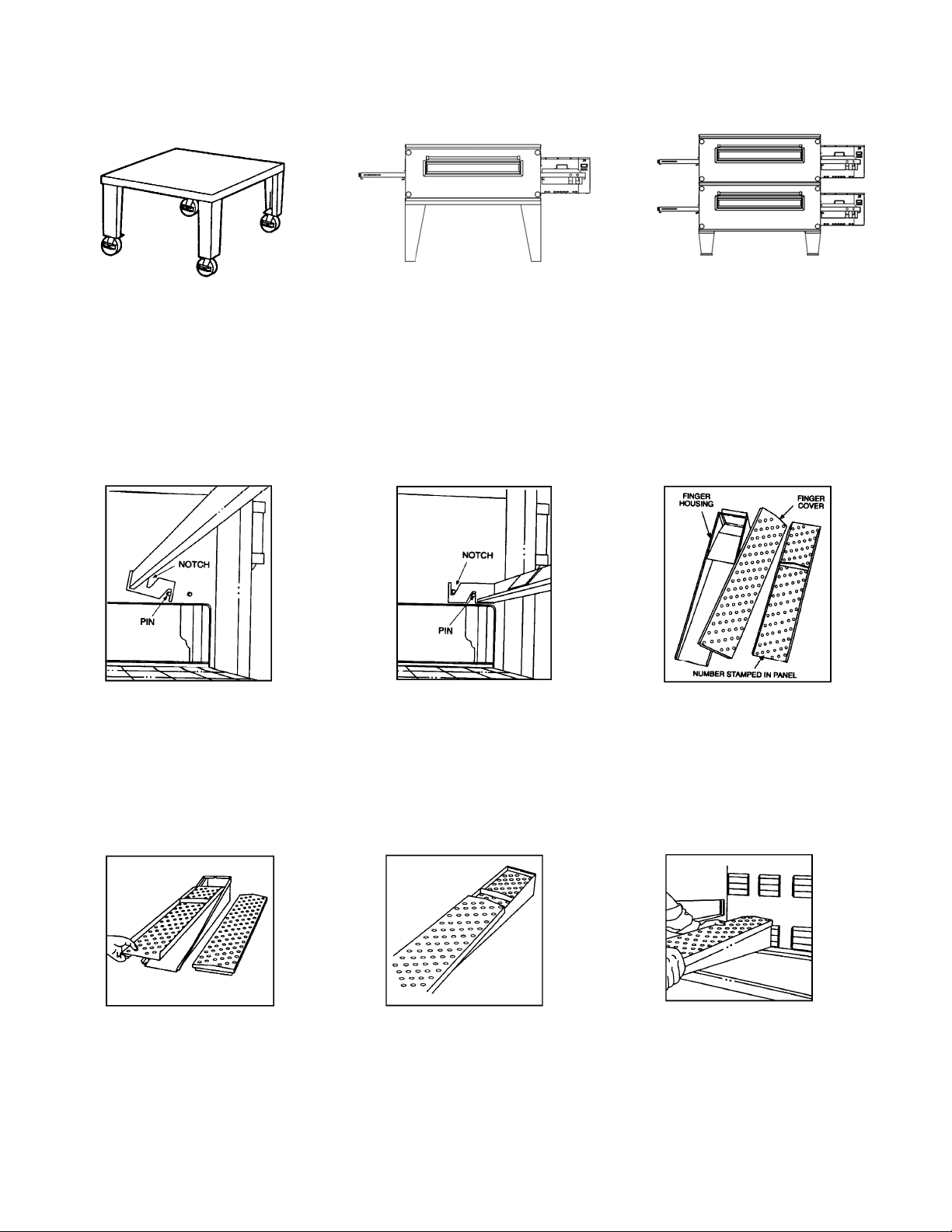 NOTCH

PIN

NOTCH

PIN

FINGER HOUSING

FINGER COVER

NUMBER STAMPED IN PANEL