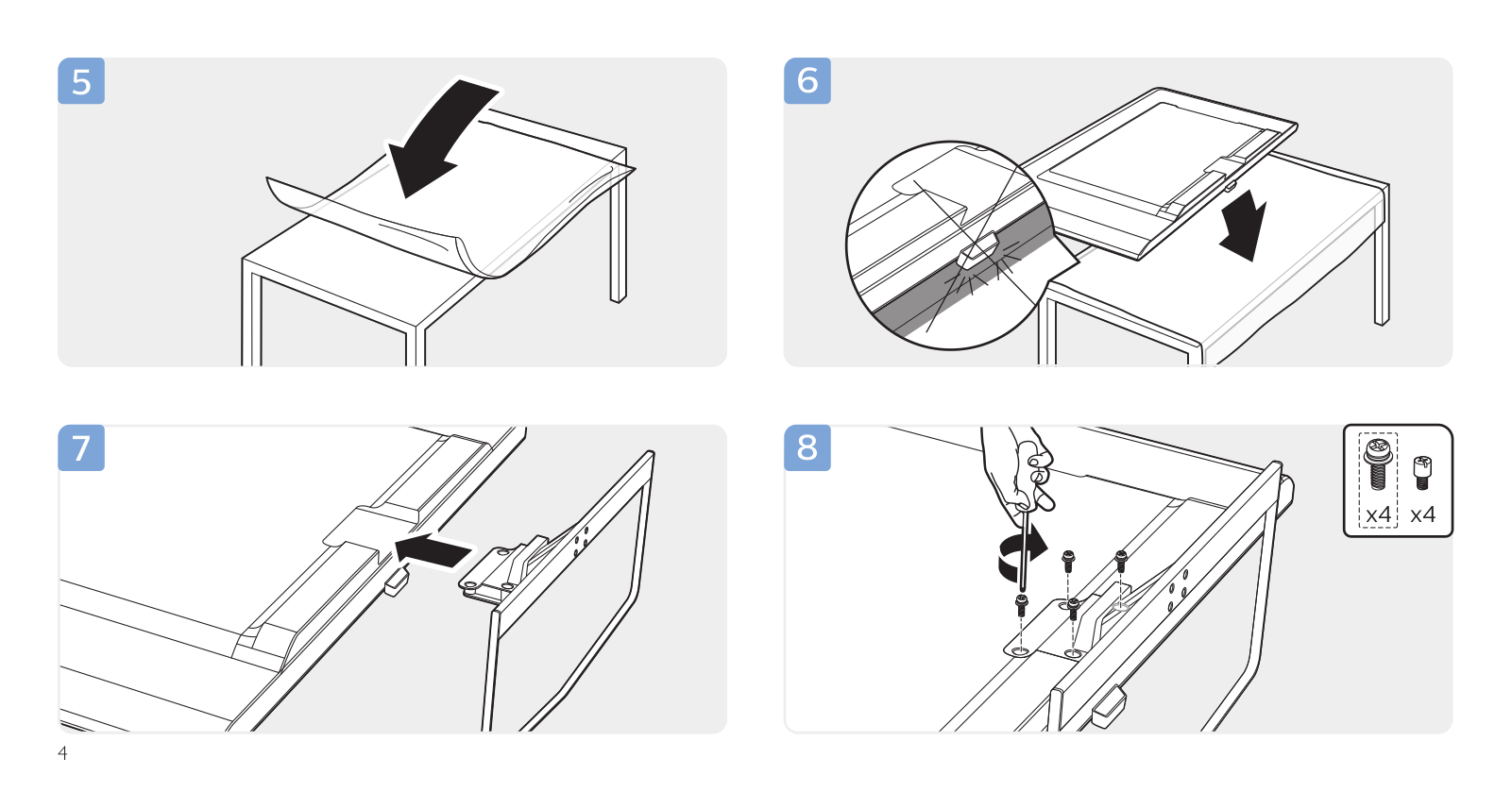 5

6

7

8

x4 x4

4