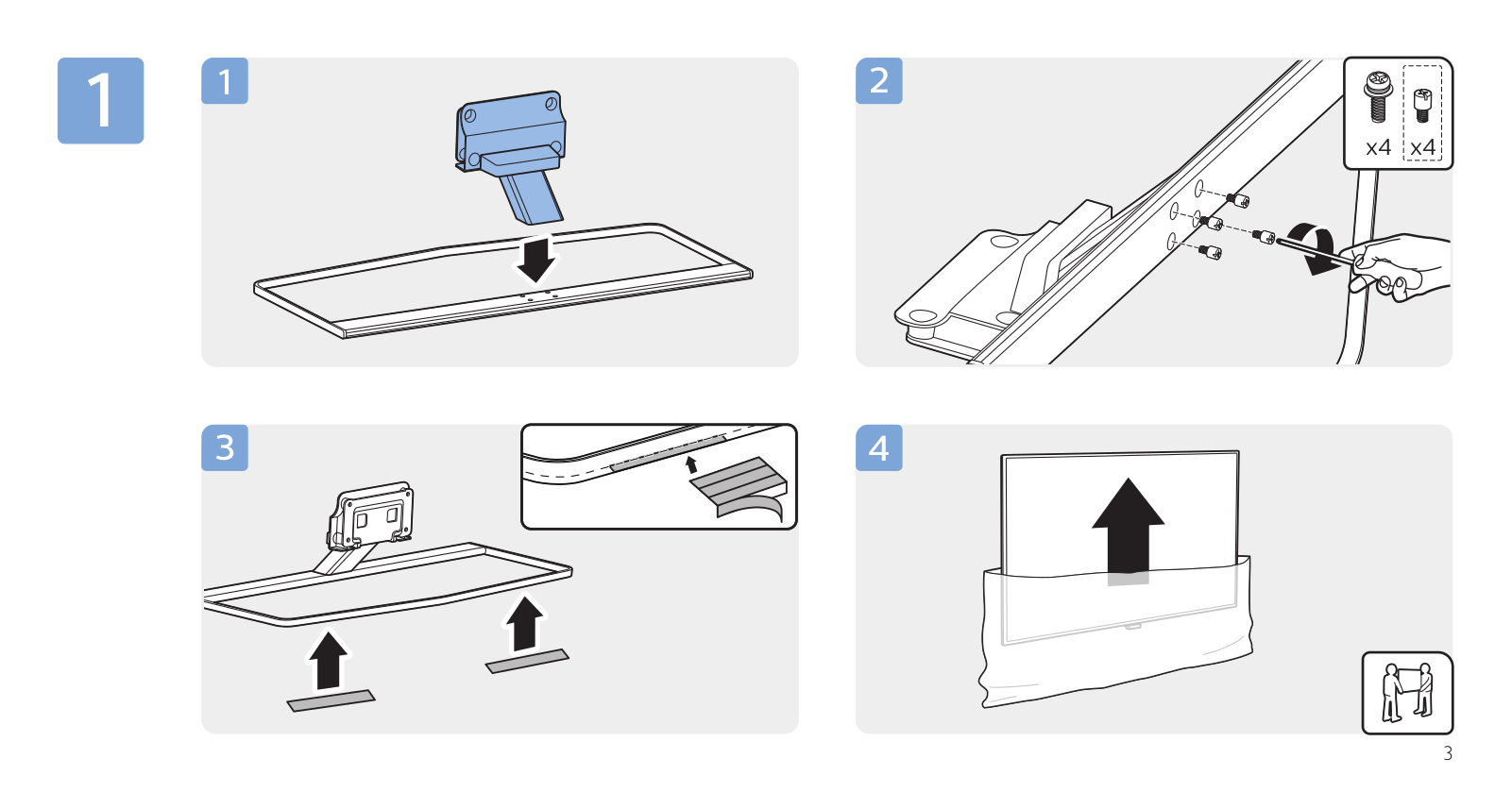 1

1

2

x4 x4

3

4

3