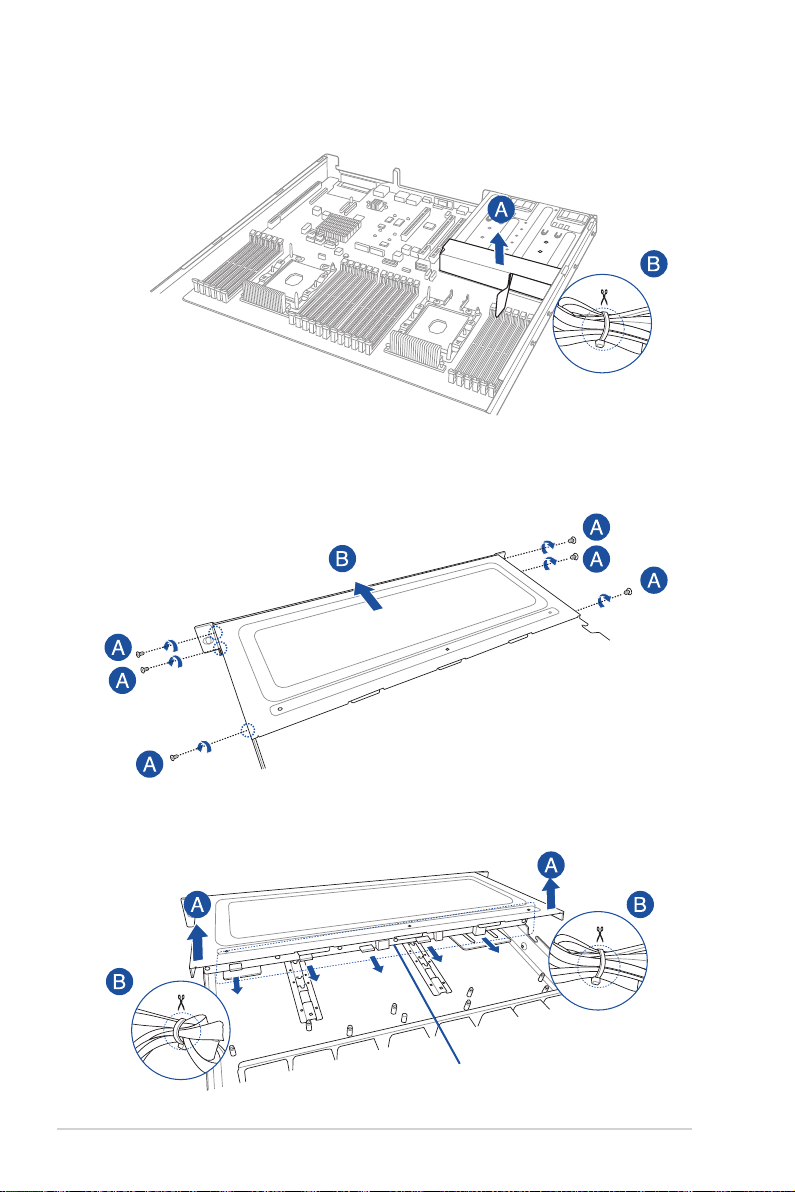 A
B
B
A
A
A
A
A
A
A
A
B
B