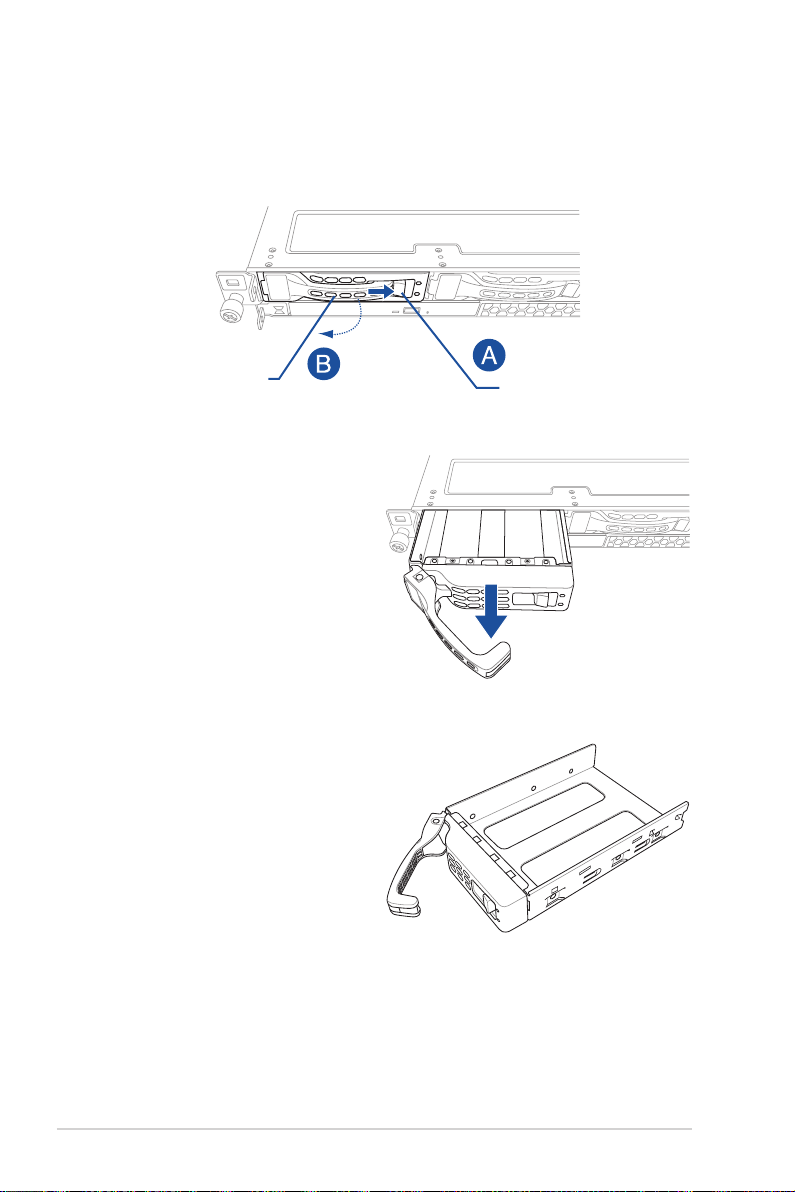 B

A