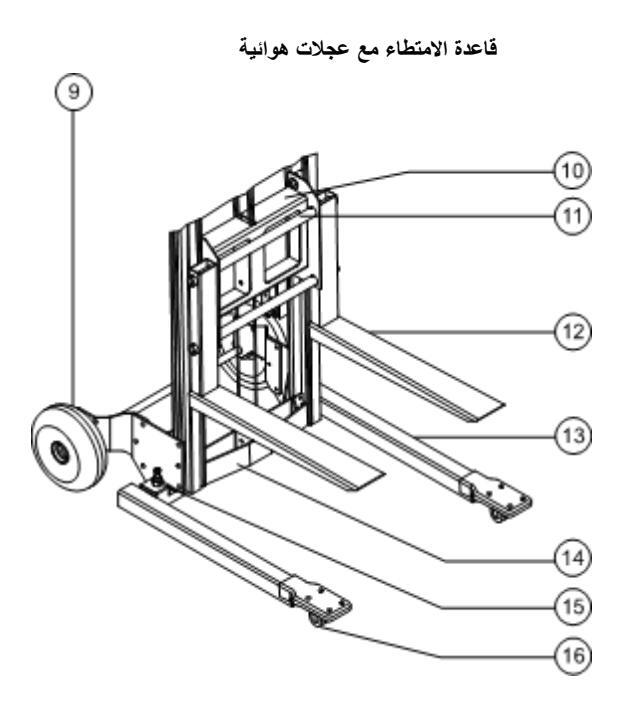 قاعدة الامتطاء مع عجلات هوائية

9
10
11
12
13
14
15
16