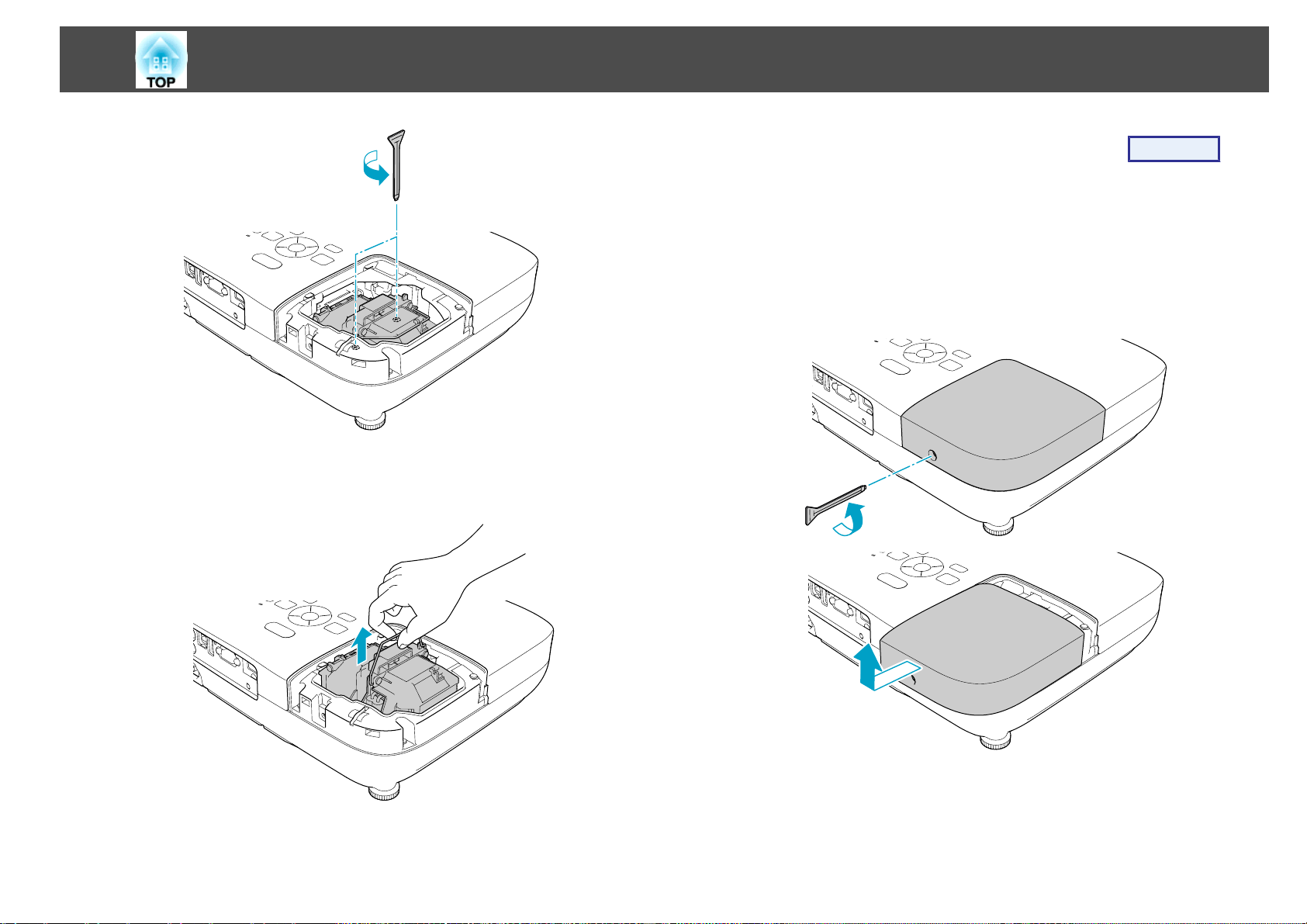 TOP