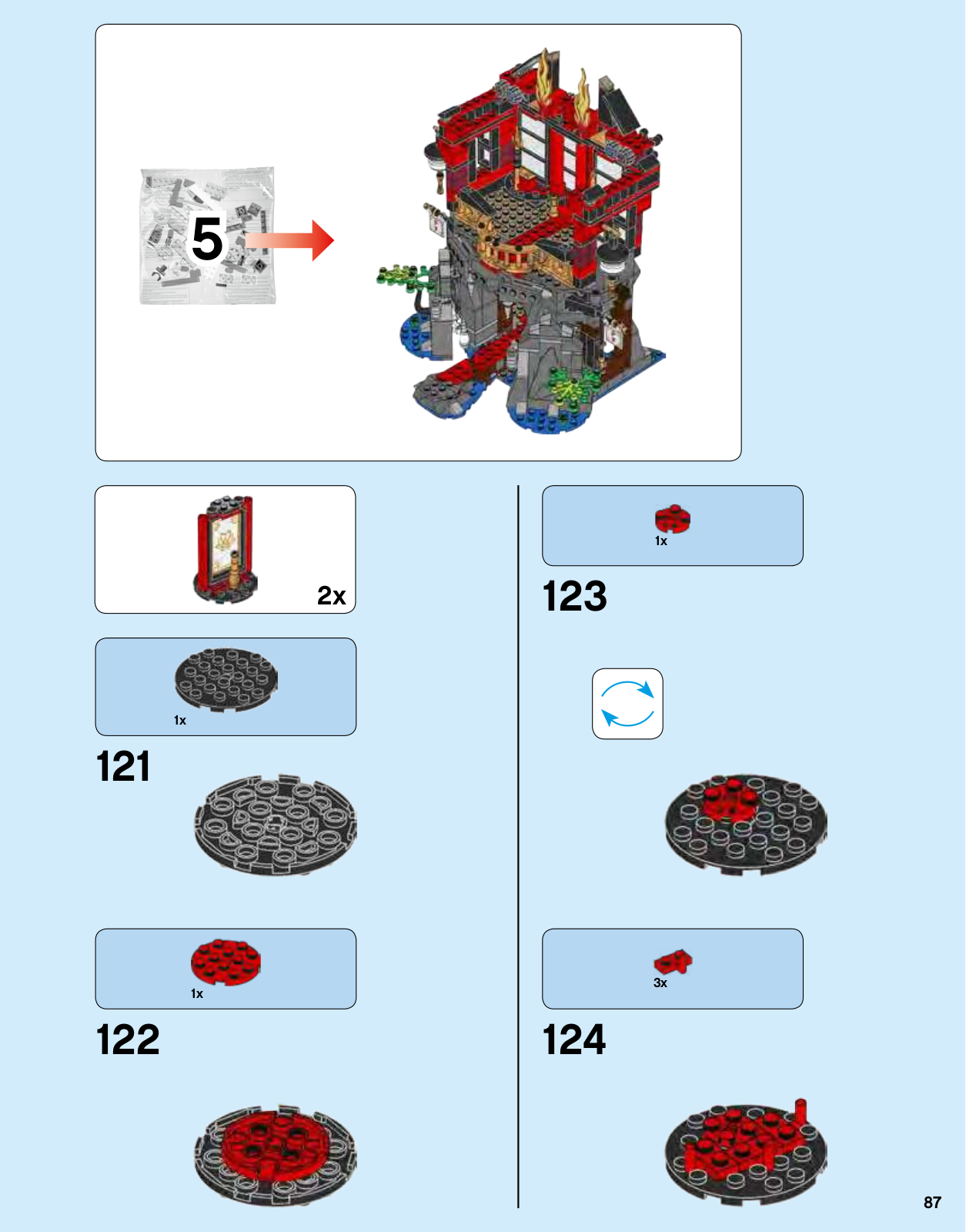 5

2x

1x

121

1x

122

1x

123

3x

124

87