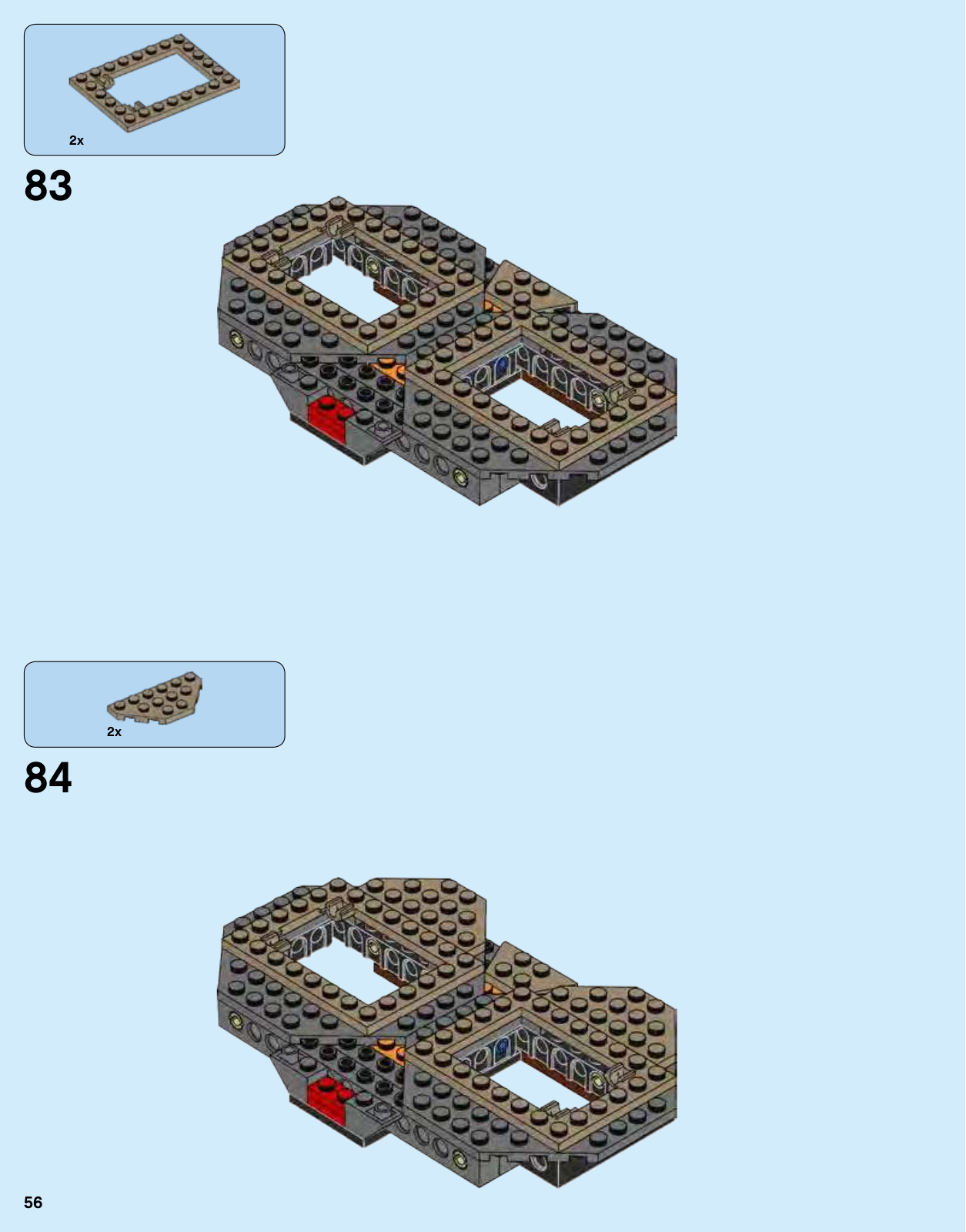 2x

83

2x

84

56