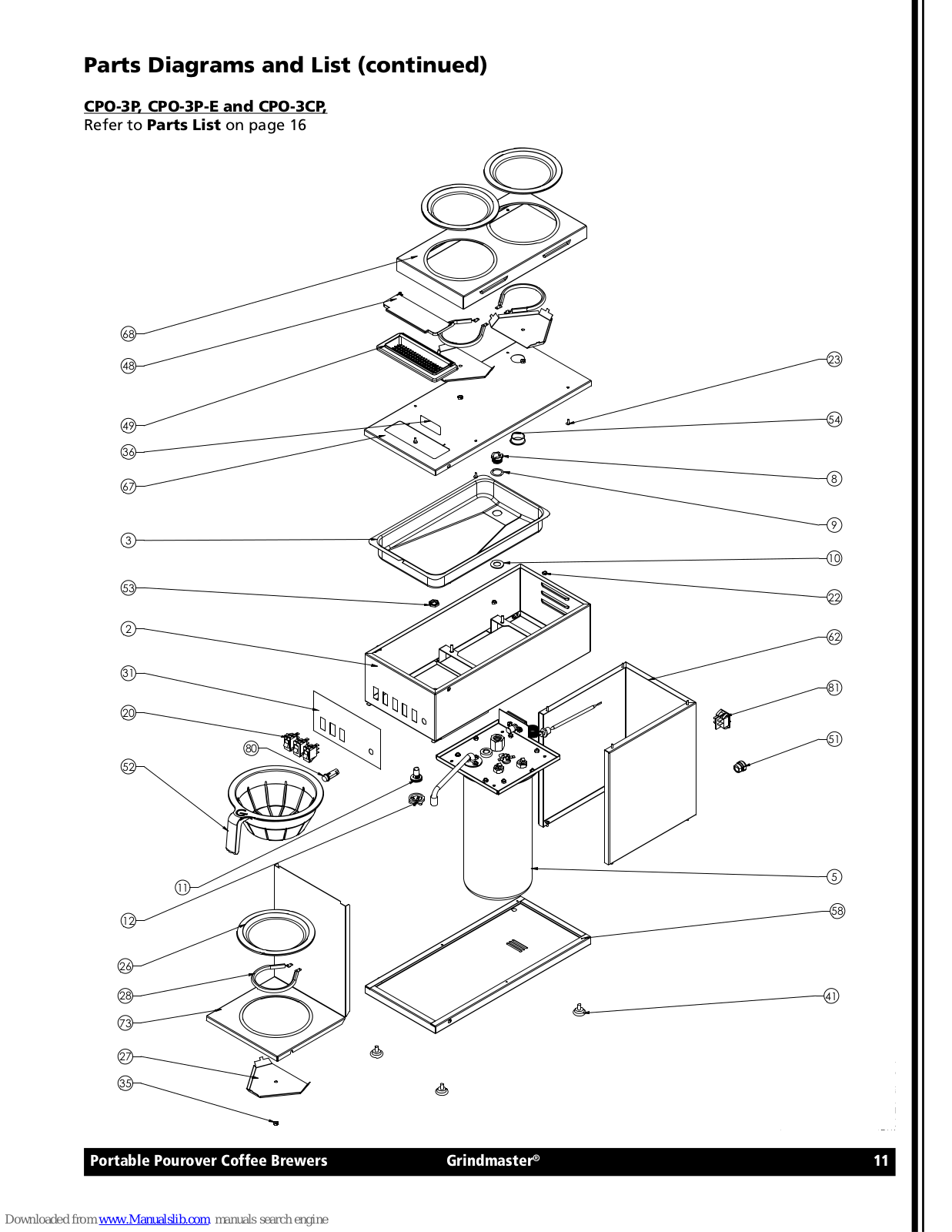 Parts Diagrams and List (continued)

CPO-3P, CPO-3P-E and CPO-3CP,
Refer to Parts List on page 16

68
48
49
36
67
3
53
2
31
20
80
52
11
12
26
28
73
27
35
23
54
8
9
10
22
62
81
51
5
58
41

Portable Pourover Coffee Brewers Grindmaster® 11

Downloaded from www.Manualslib.com manuals search engine