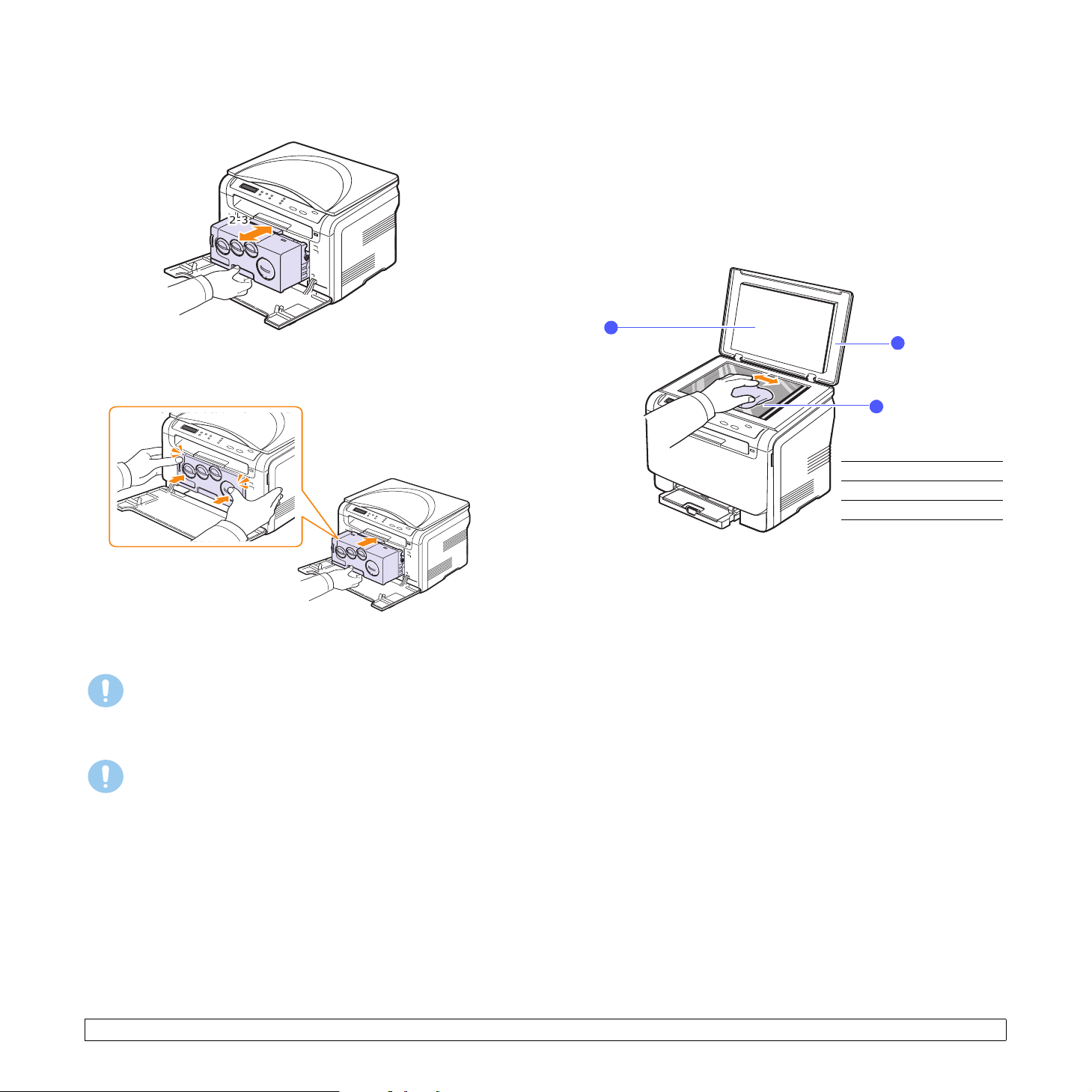 2-3