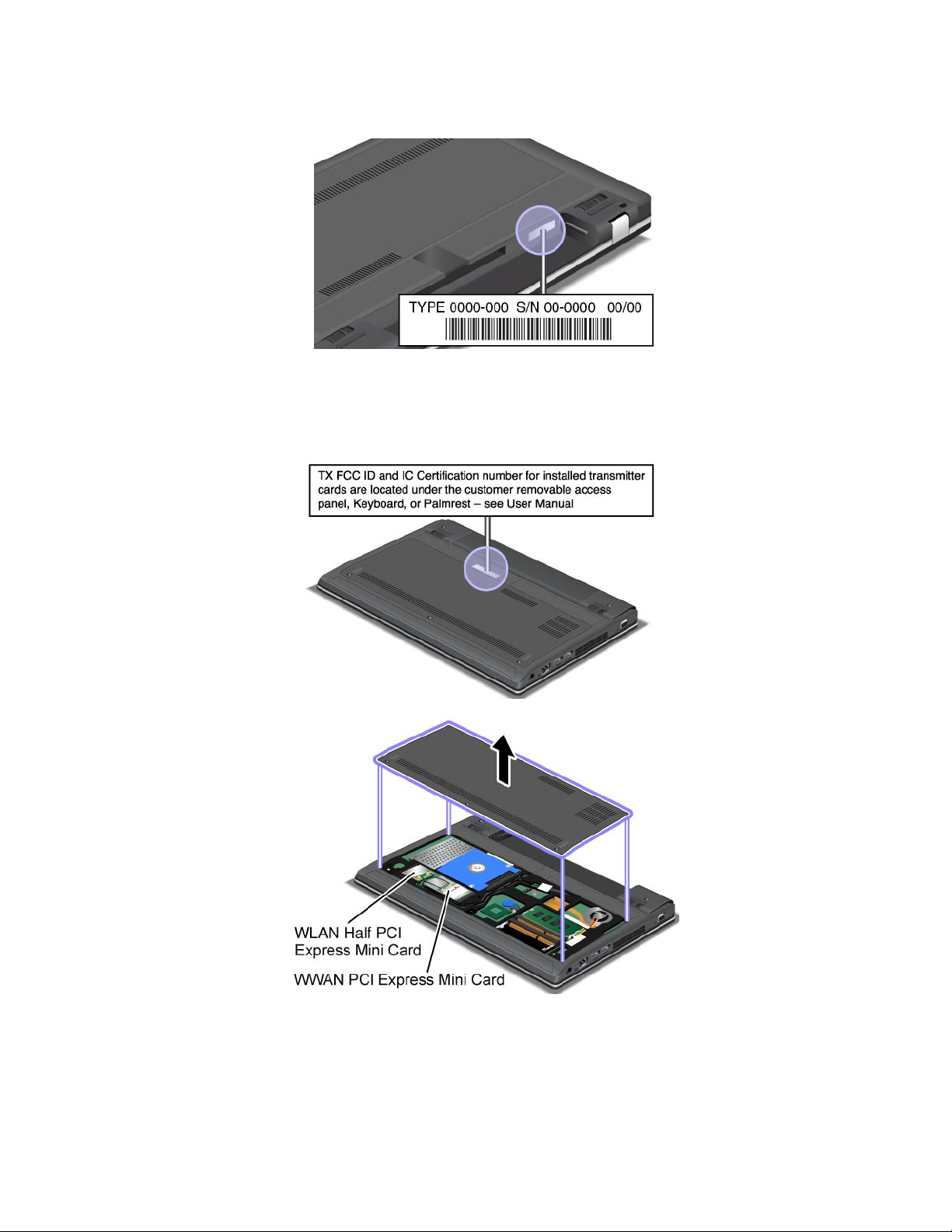 TYPE 0000-000 S/N 00-0000 00/00

TX FCC ID and IC Certification number for installed transmitter cards are located under the customer removable access panel, Keyboard, or Palmrest – see User Manual

WLAN Half PCI Express Mini Card

WWAN PCI Express Mini Card