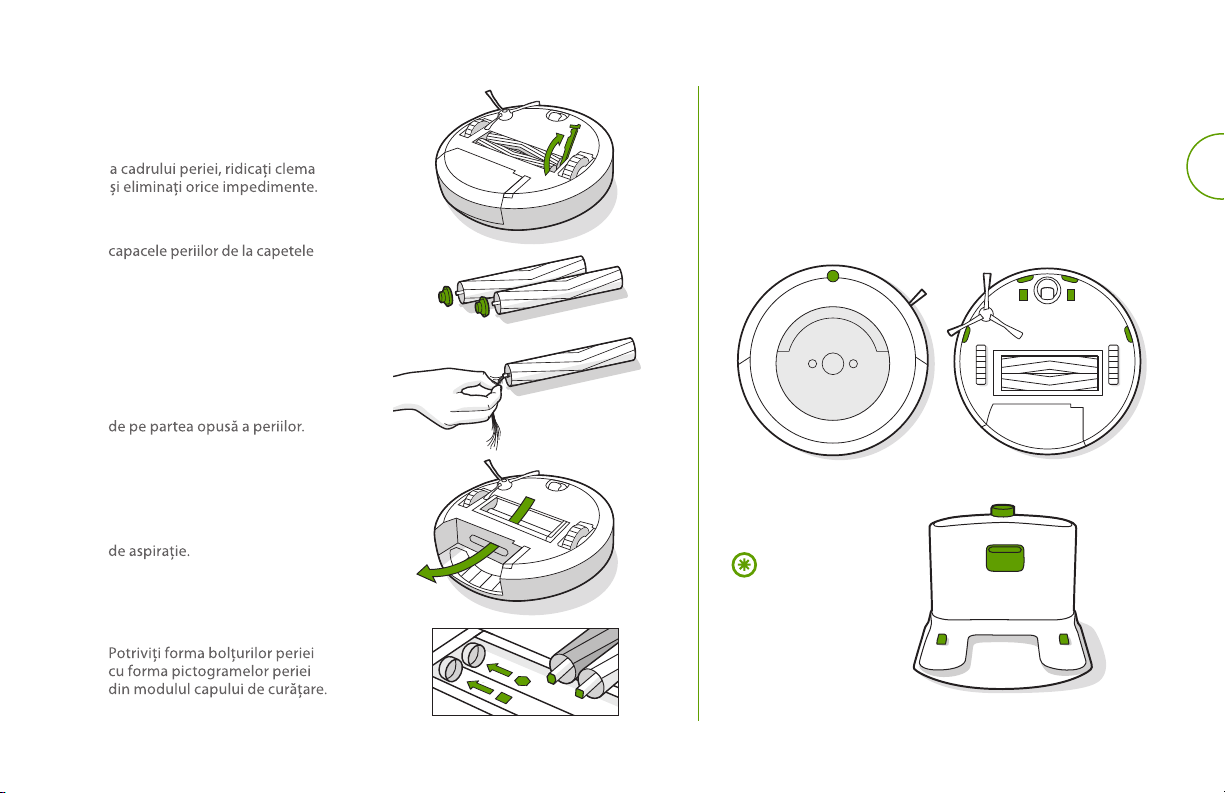 a cadrului periei, ridicați clema și eliminați orice impedimente.

capacele periilor de la capetele

de pe partea opusă a periilor.

de aspirație.

Potriviți forma bolțurilor periei cu forma pictogramelor periei din modulul capului de curățare.