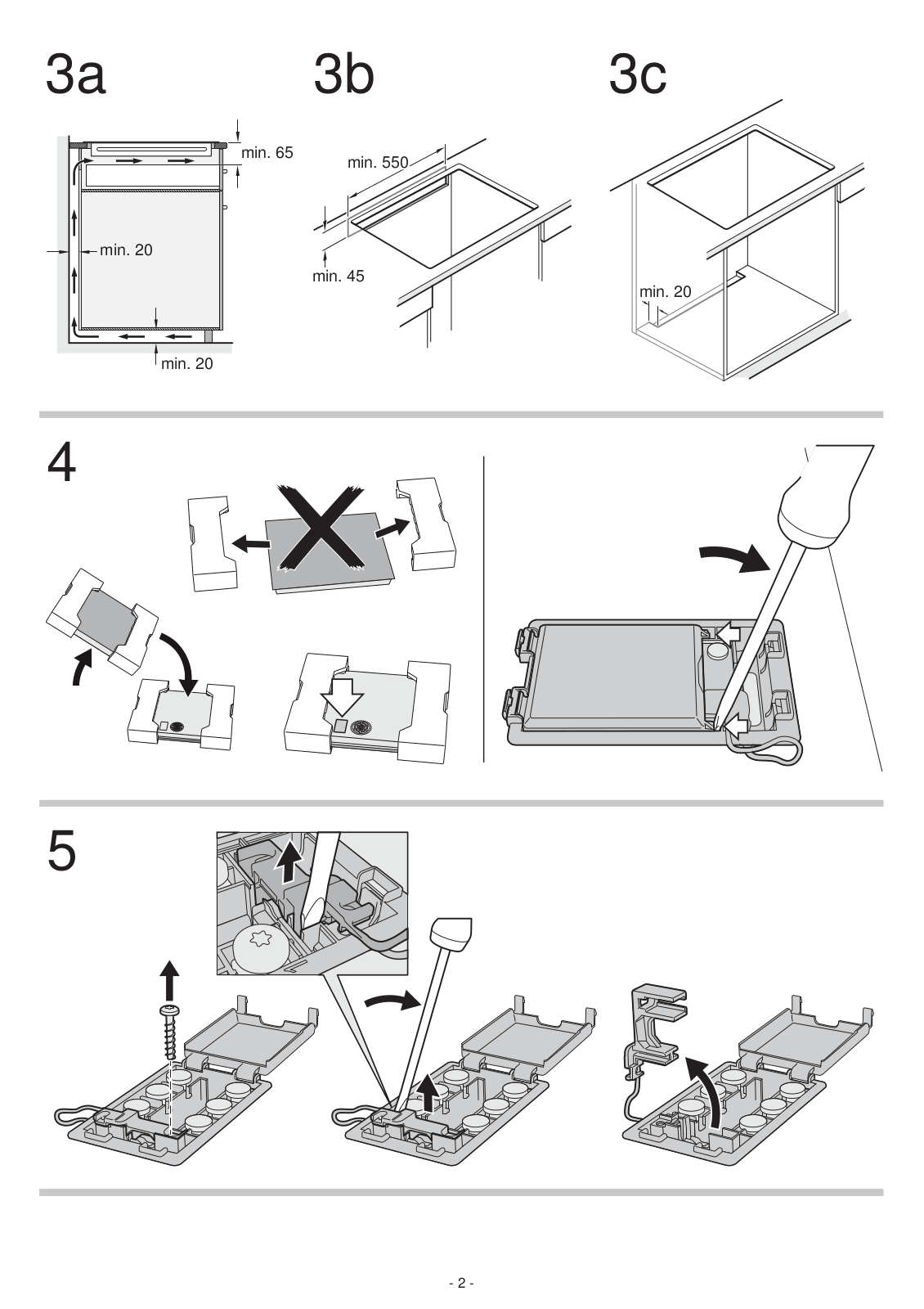 3a

min. 65

min. 20

min. 20

3b

min. 550

min. 45

3c

min. 20

4

5

- 2 -