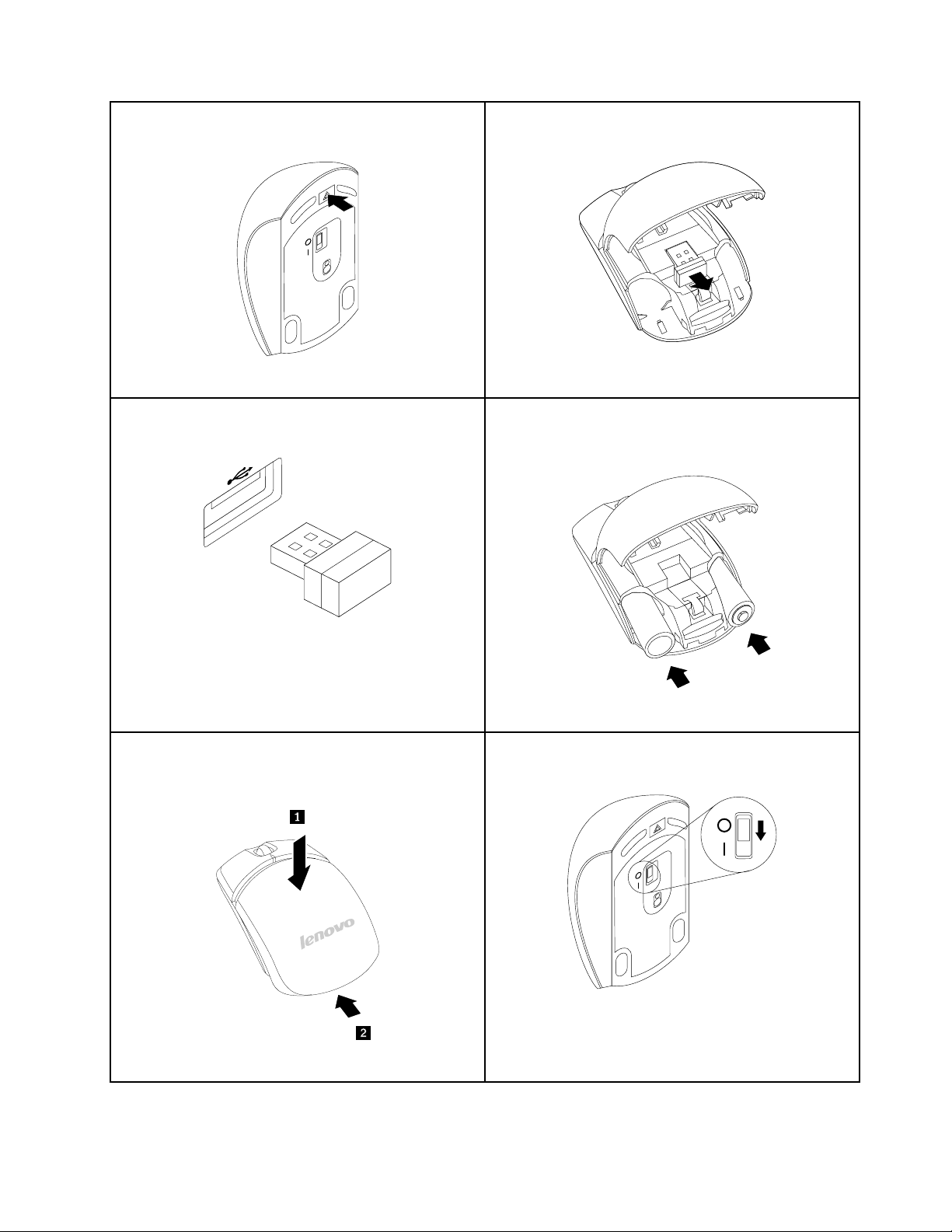 1

lenovo

2