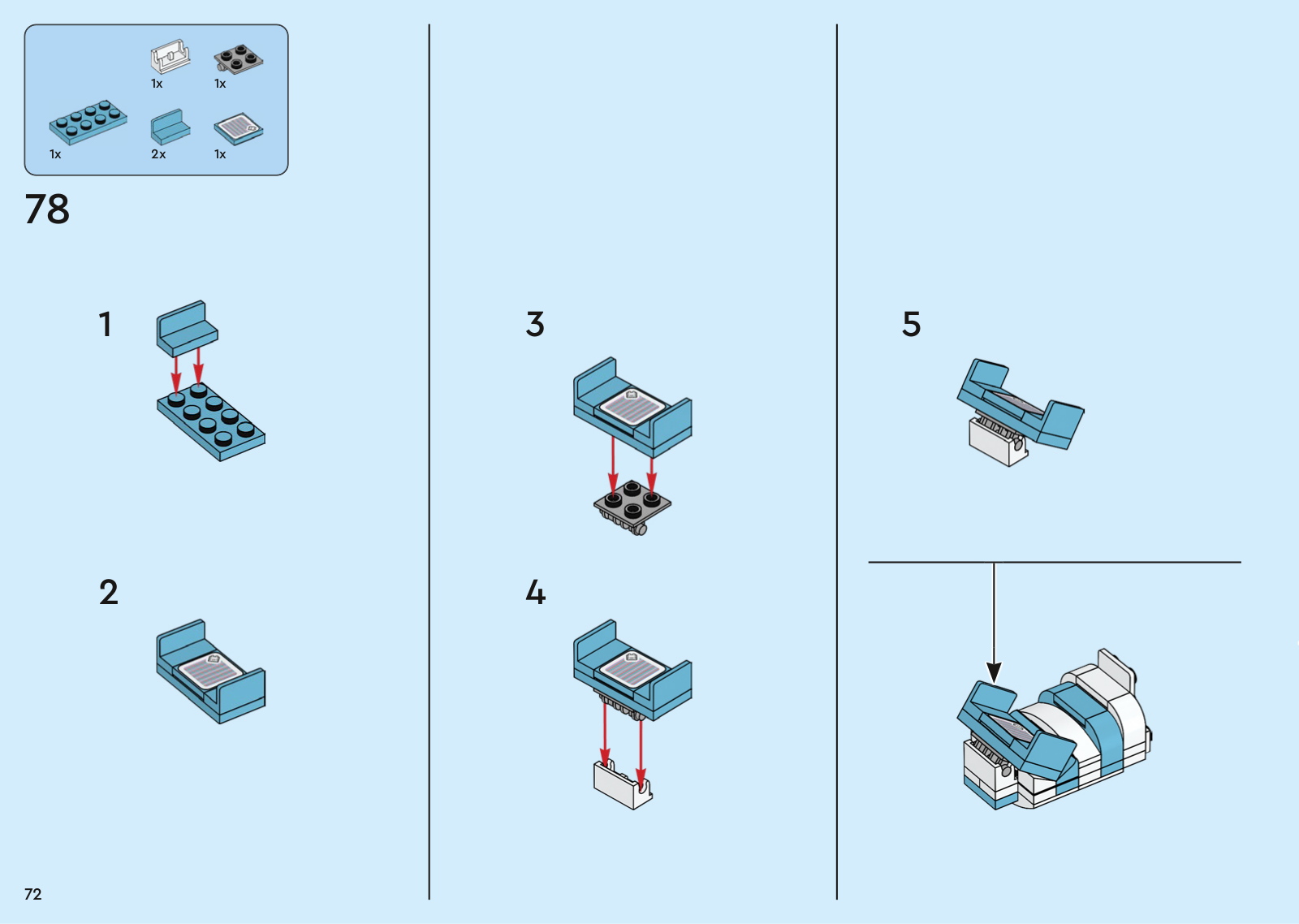 1x
1x
1x
2x
1x

78

1

2

3

4

5

72