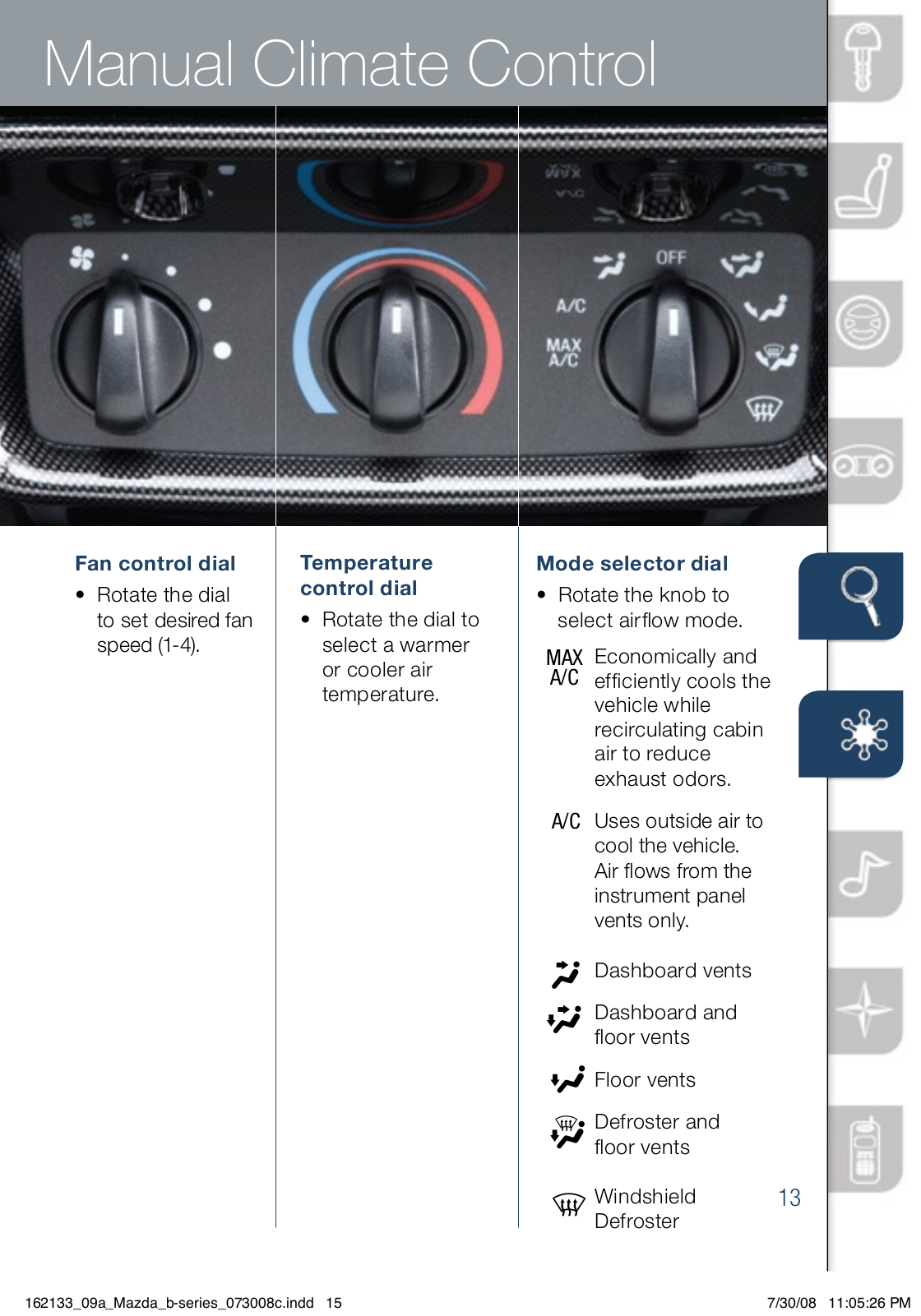 Manual Climate Control

OFF

A/C

MAX A/C

Fan control dial

• Rotate the dial to set desired fan speed (1-4).

Temperature control dial

• Rotate the dial to select a warmer or cooler air temperature.

Mode selector dial

• Rotate the knob to select airflow mode.

MAX A/C Economically and efficiently cools the vehicle while recirculating cabin air to reduce exhaust odors.

A/C Uses outside air to cool the vehicle. Air flows from the instrument panel vents only.

Dashboard vents

Dashboard and floor vents

Floor vents

Defroster and floor vents

Windshield Defroster

13

162133_09a_Mazda_b-series_073008c.indd 15 7/30/08 11:05:26 PM