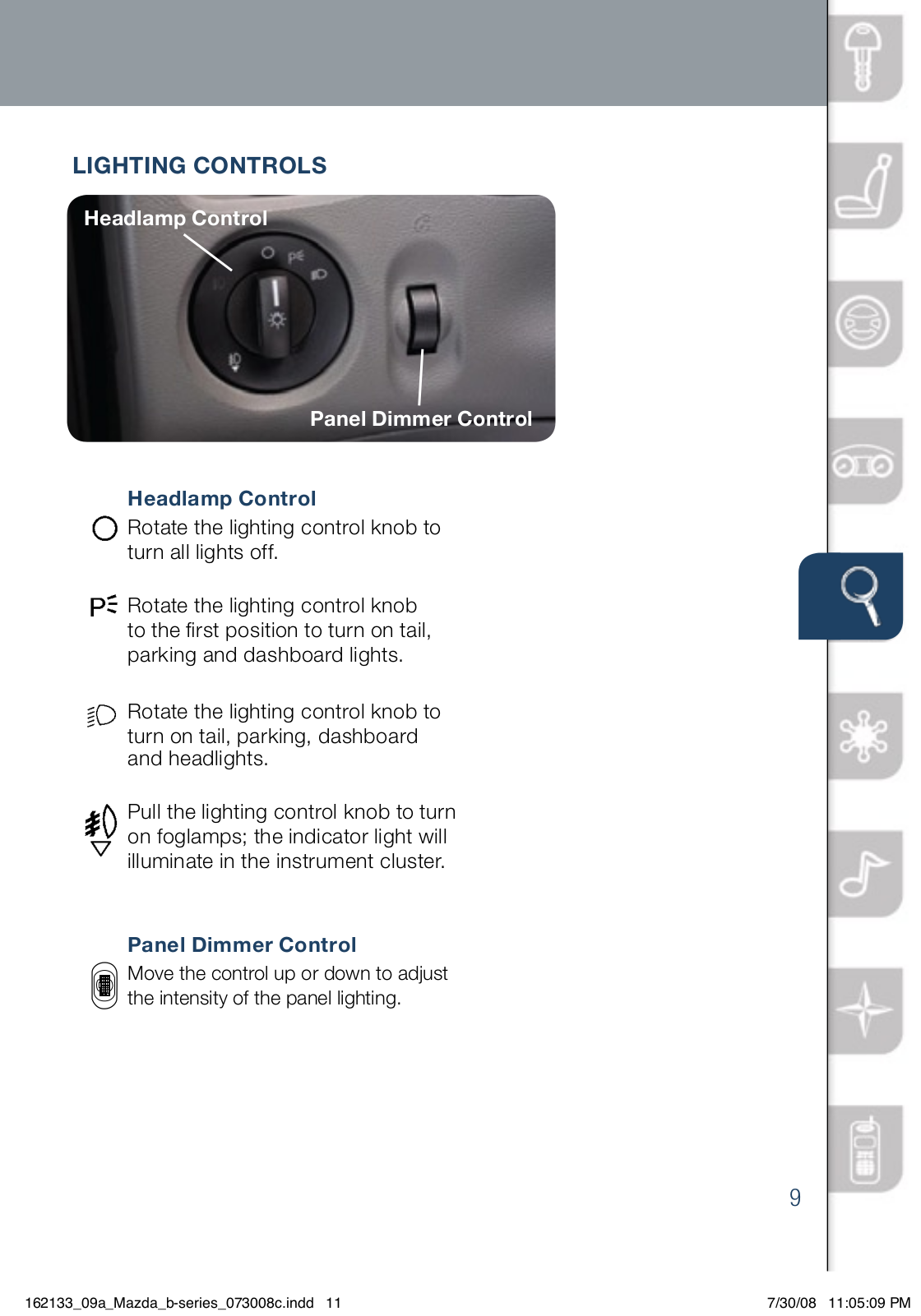 LIGHTING CONTROLS

Headlamp Control

Panel Dimmer Control

Headlamp Control

Rotate the lighting control knob to turn all lights off.

Rotate the lighting control knob to the first position to turn on tail, parking and dashboard lights.

Rotate the lighting control knob to turn on tail, parking, dashboard and headlights.

Pull the lighting control knob to turn on foglamps; the indicator light will illuminate in the instrument cluster.

Panel Dimmer Control

Move the control up or down to adjust the intensity of the panel lighting.

9

162133_09a_Mazda_b-series_073008c.indd 11 7/30/08 11:05:09 PM