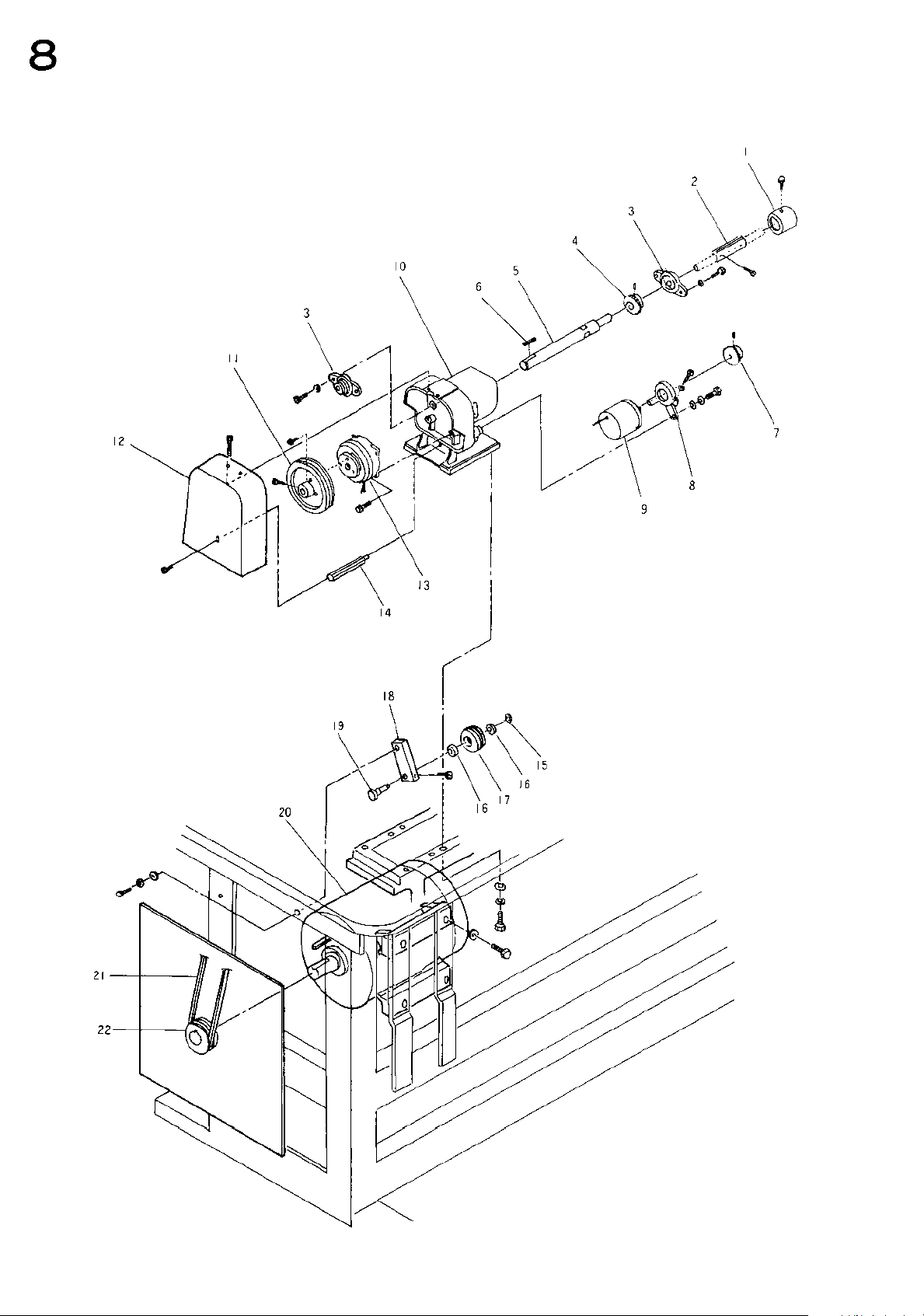 8

1
2
3
4
5
6
10
3
11
12
7
8
9
13
14
18
19
15
16
17
16
20
21
22