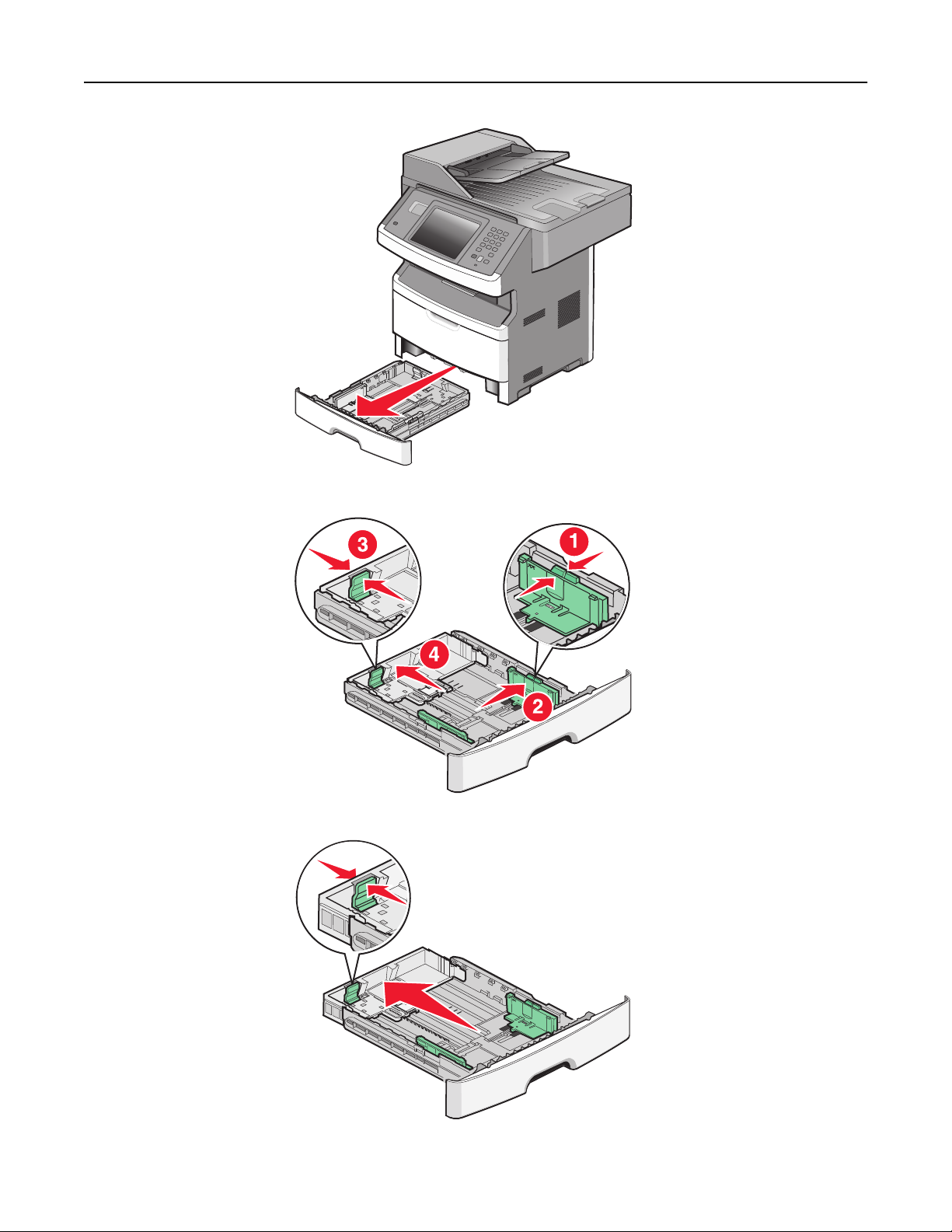 3

1

4

2