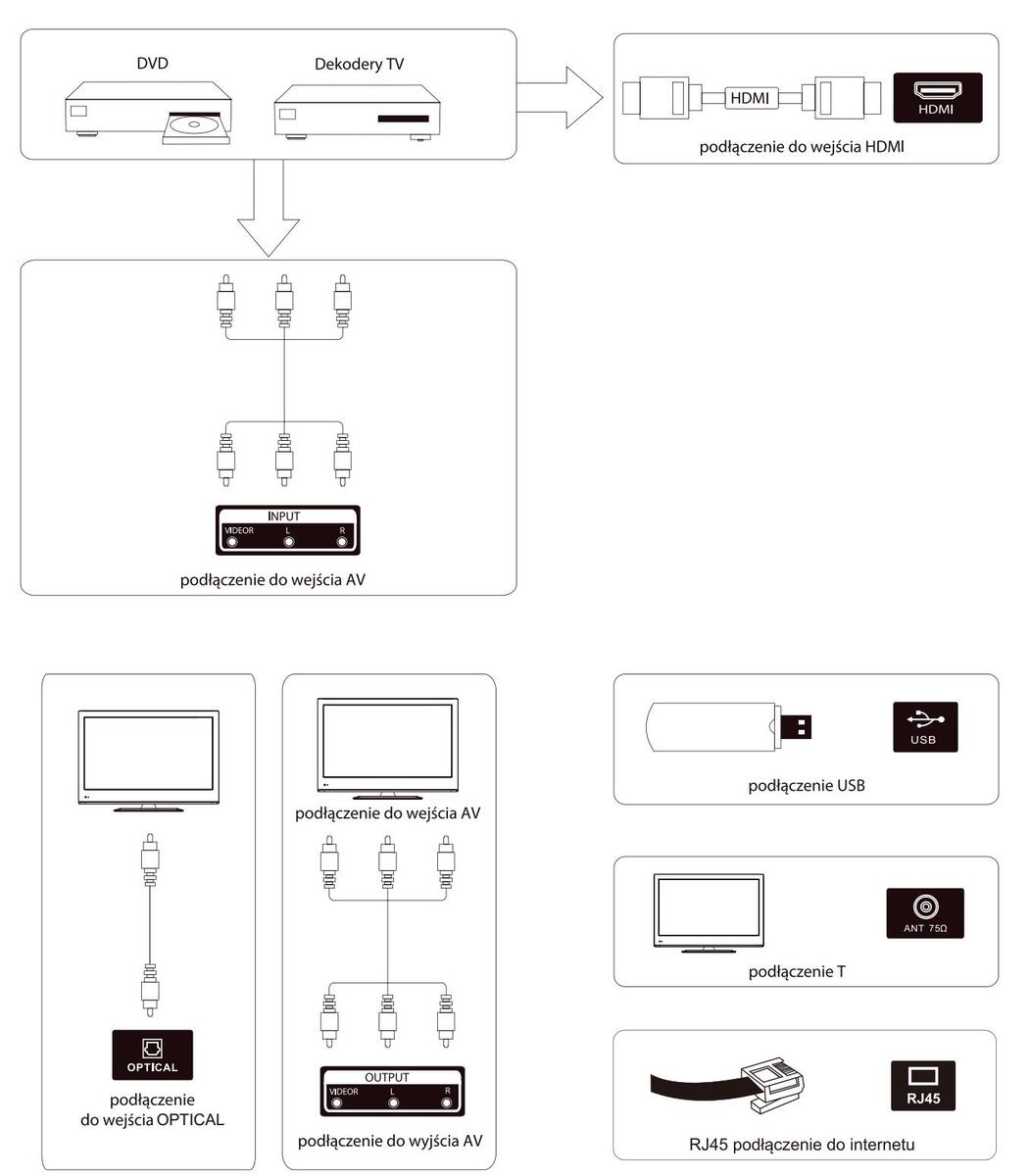 DVD

Dekodery TV

HDMI

HDMI

podłączenie do wejścia HDMI

INPUT

VIDEOR

L

R

podłączenie do wejścia AV

OPTICAL

podłączenie do wejścia OPTICAL

podłączenie do wejścia AV

OUTPUT

VIDEOR

L

R

podłączenie do wyjścia AV

USB

podłączenie USB

ANT 75Ω

podłączenie T

RJ45

RJ45 podłączenie do internetu