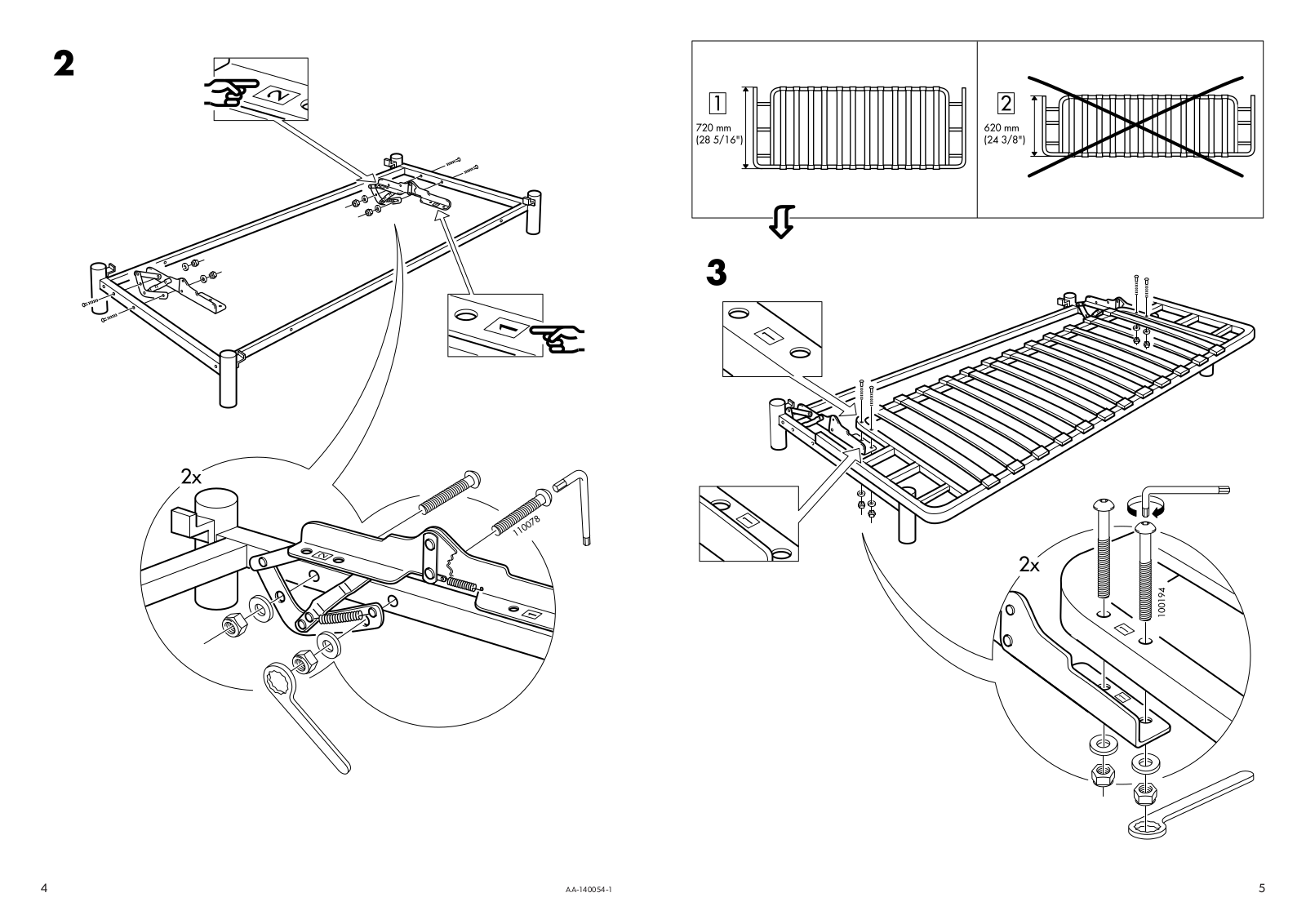 2

2

1

2x

110078

1

720 mm
(28 5/16")

2

620 mm
(24 3/8")

3

1

1

2x

100194

4

AA-140054-1

5