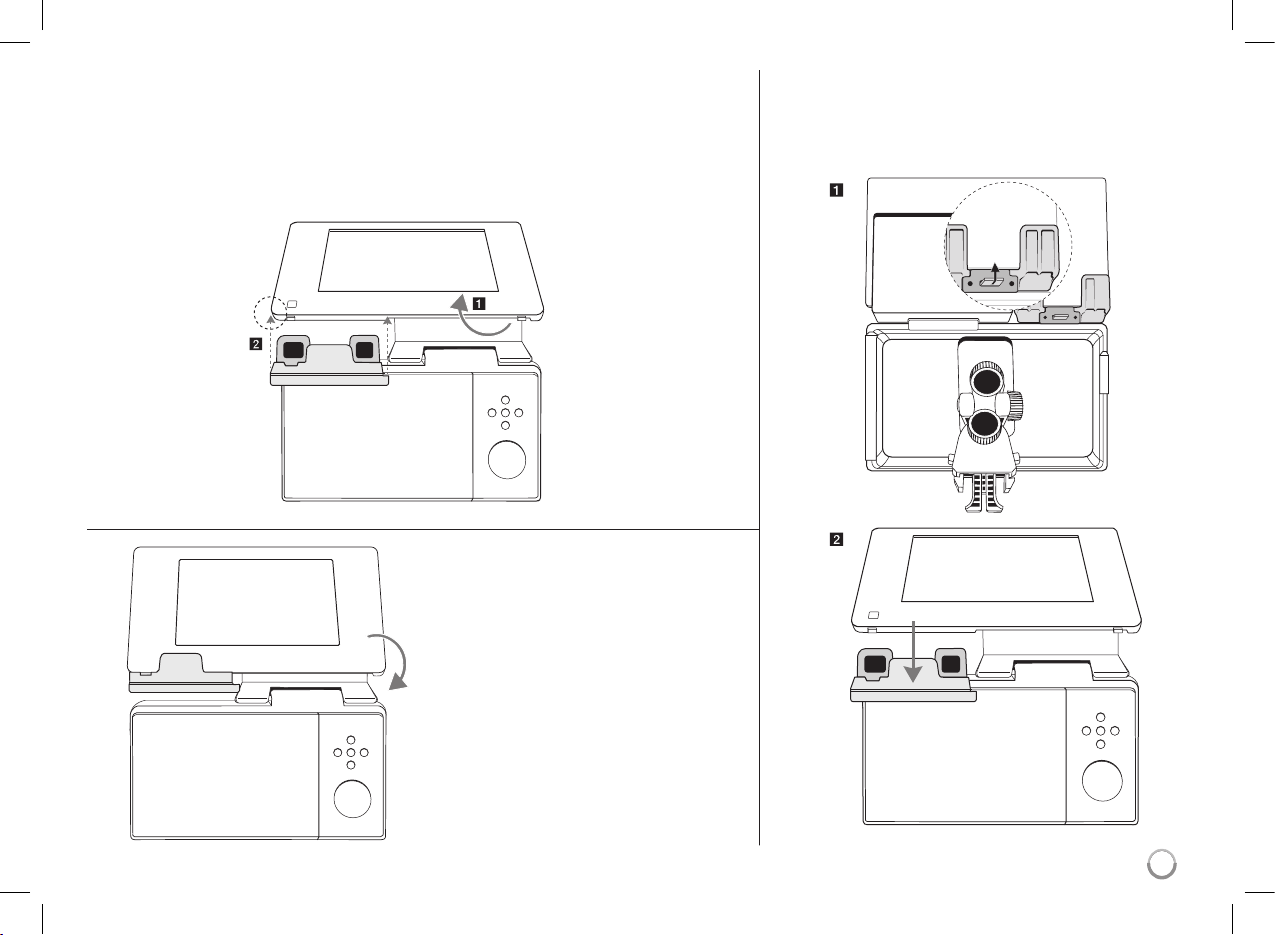 1

2

1

2