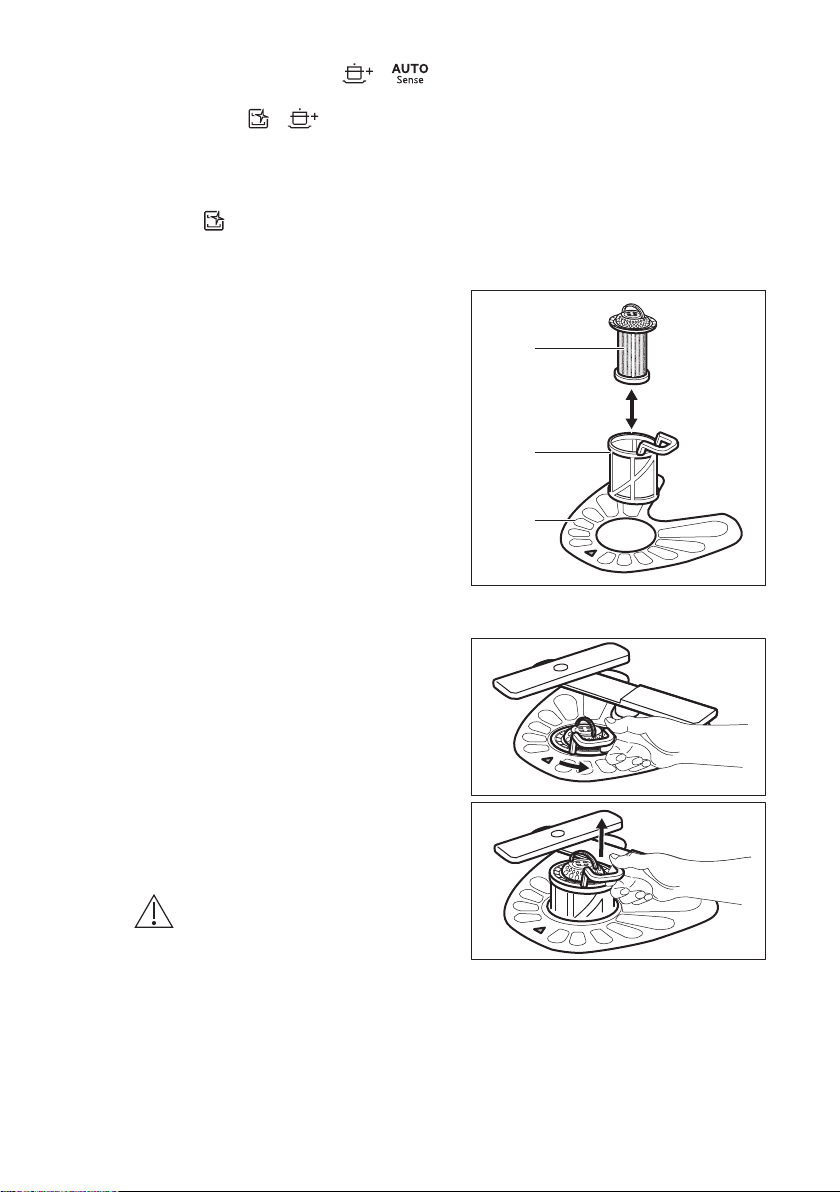 AUTO Sense