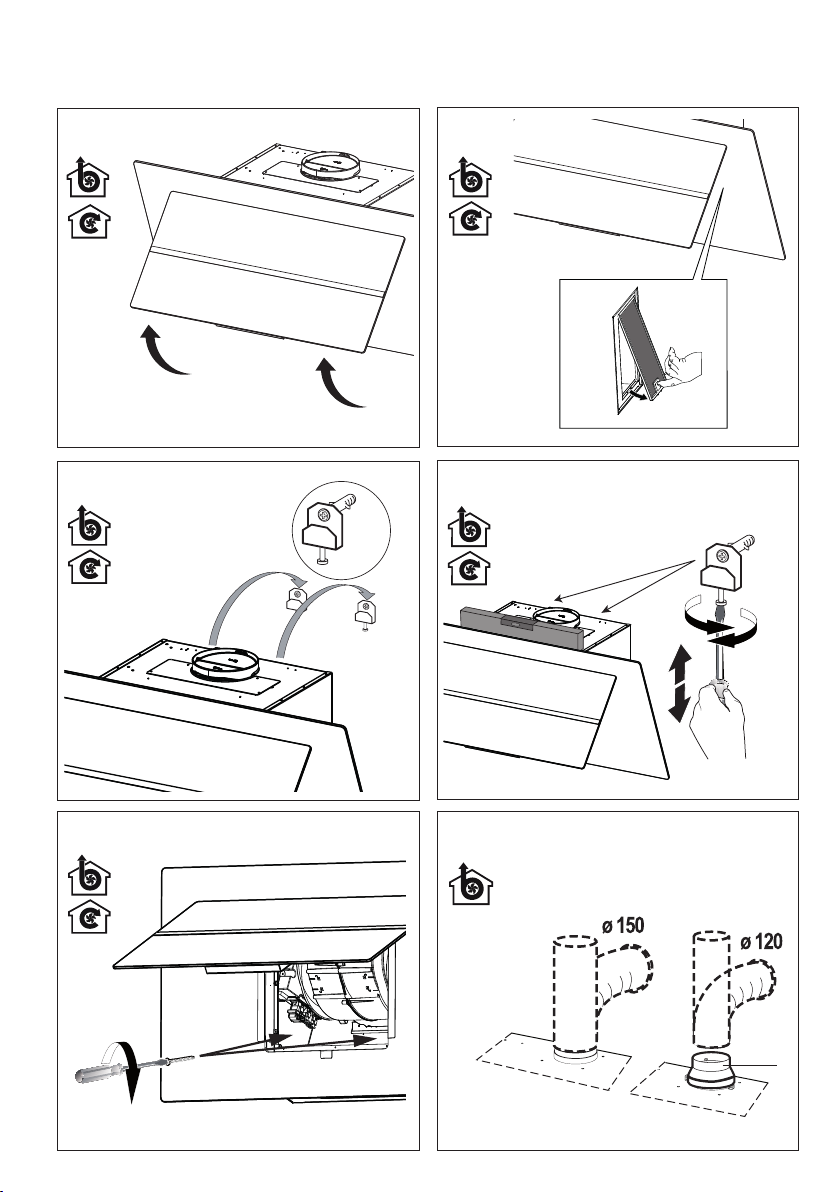 ø 150

ø 120