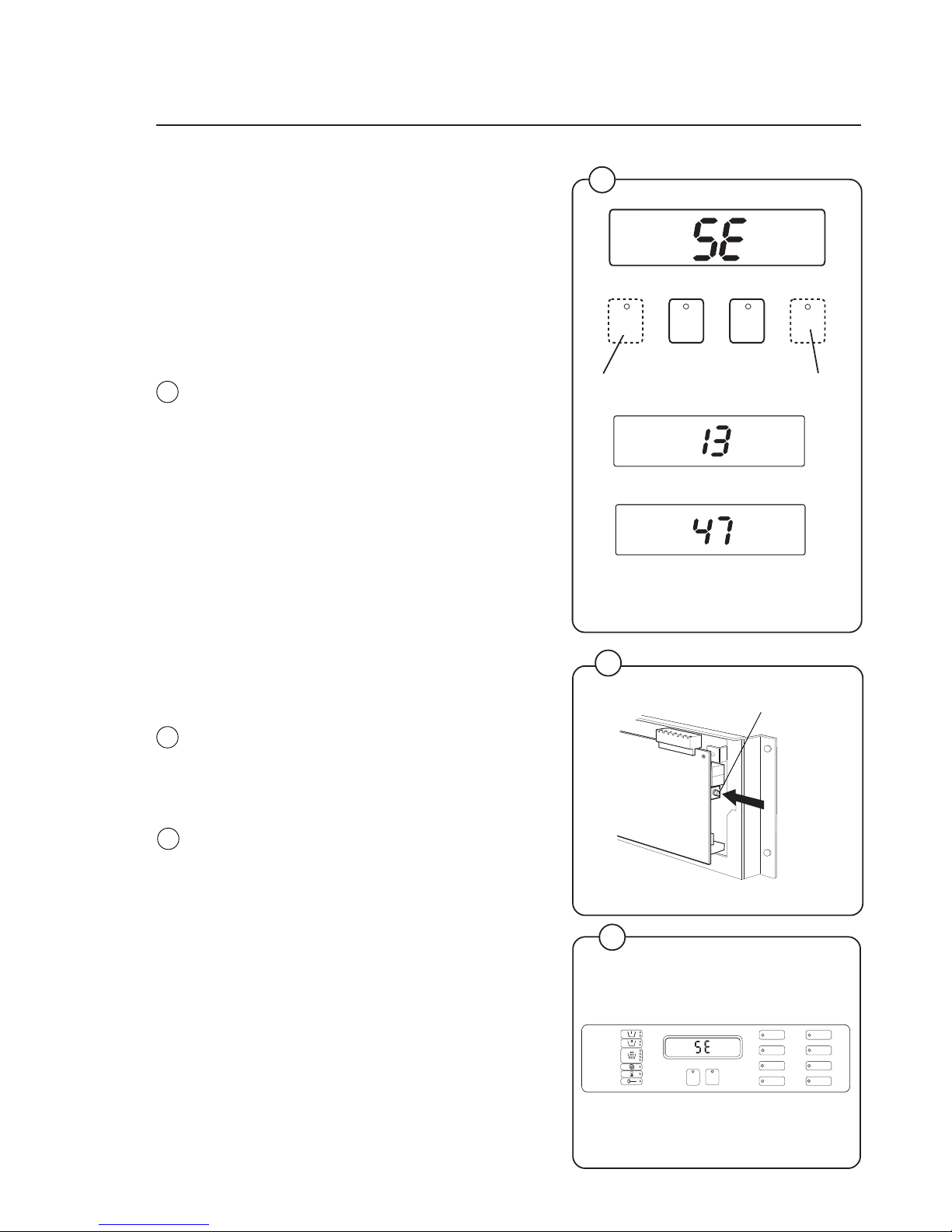 SE

13

47

SE