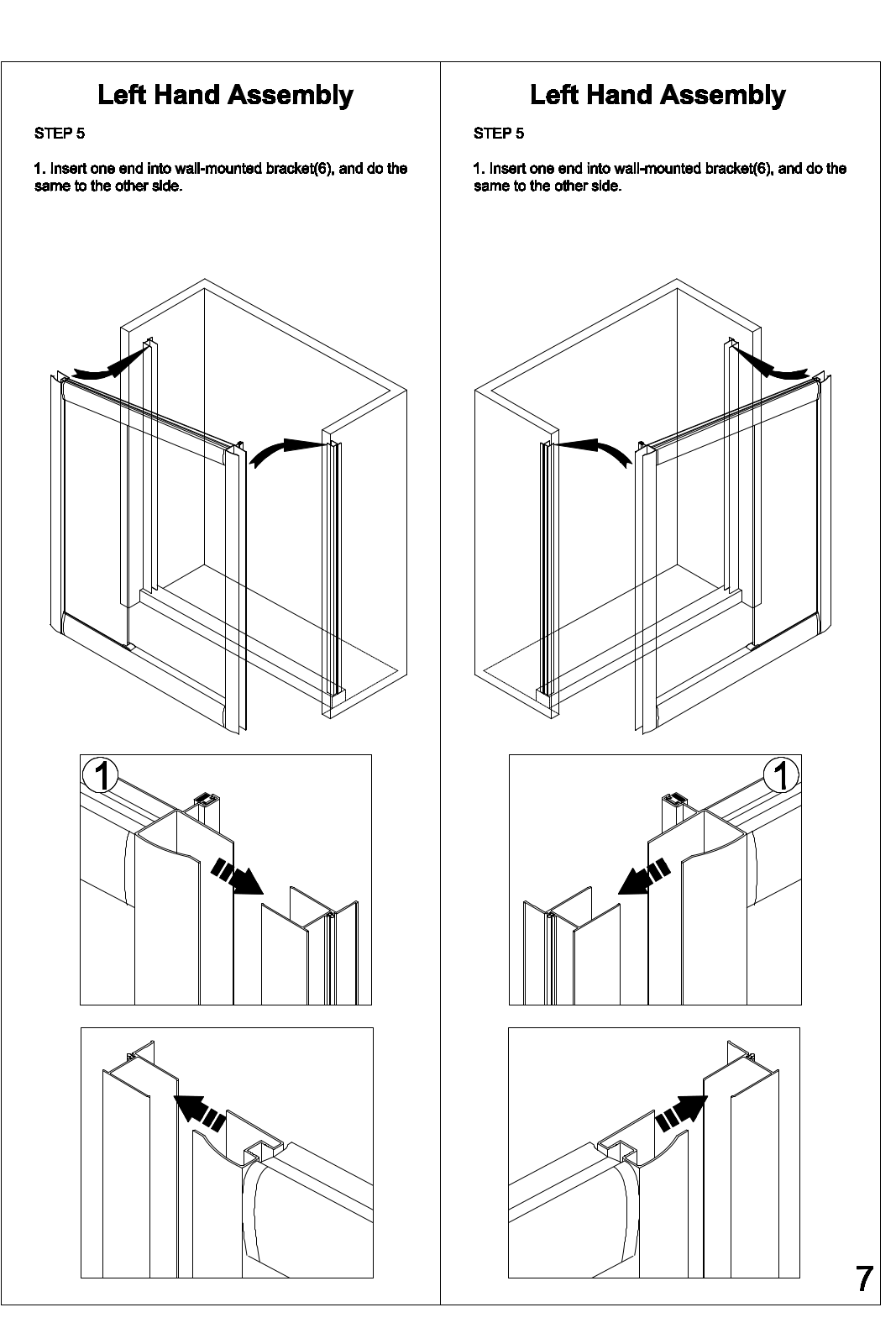 Left Hand Assembly

STEP 5

1. Insert one end into wall-mounted bracket(6), and do the same to the other side.

1

Left Hand Assembly

STEP 5

1. Insert one end into wall-mounted bracket(6), and do the same to the other side.

1

7