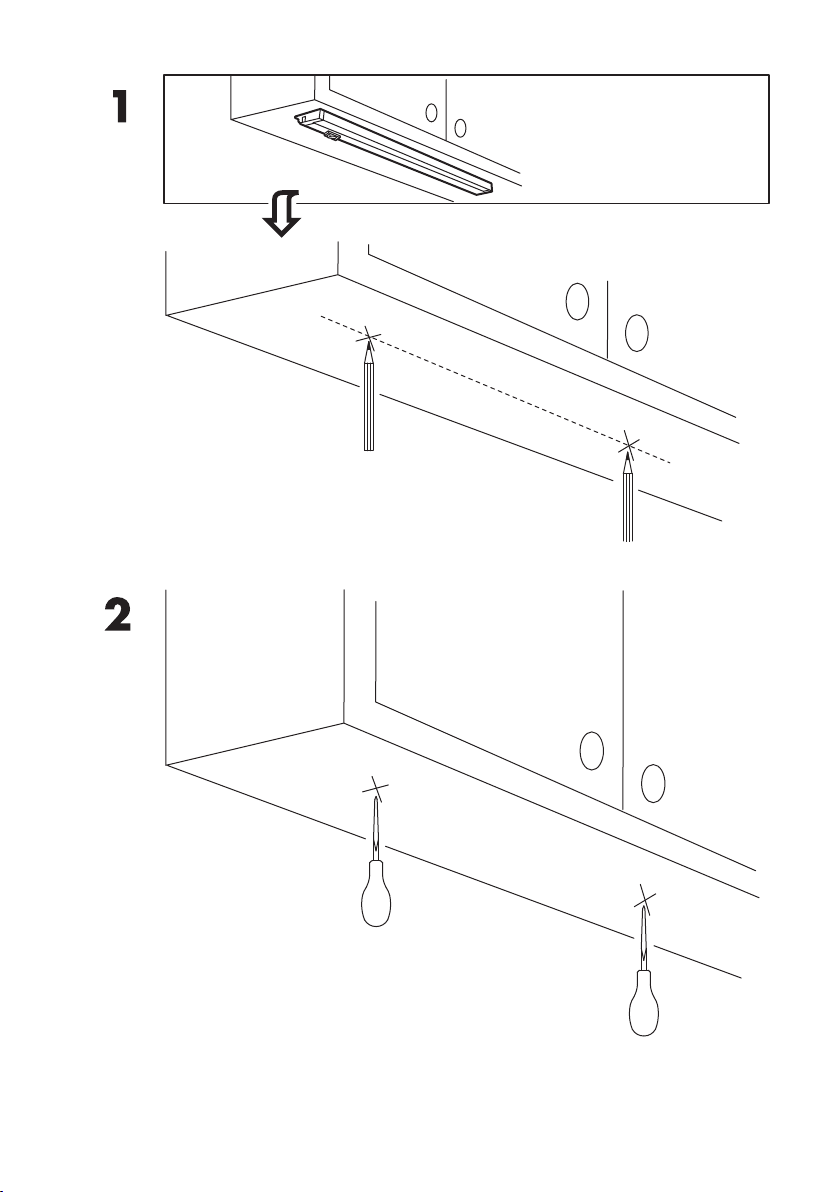 1

2