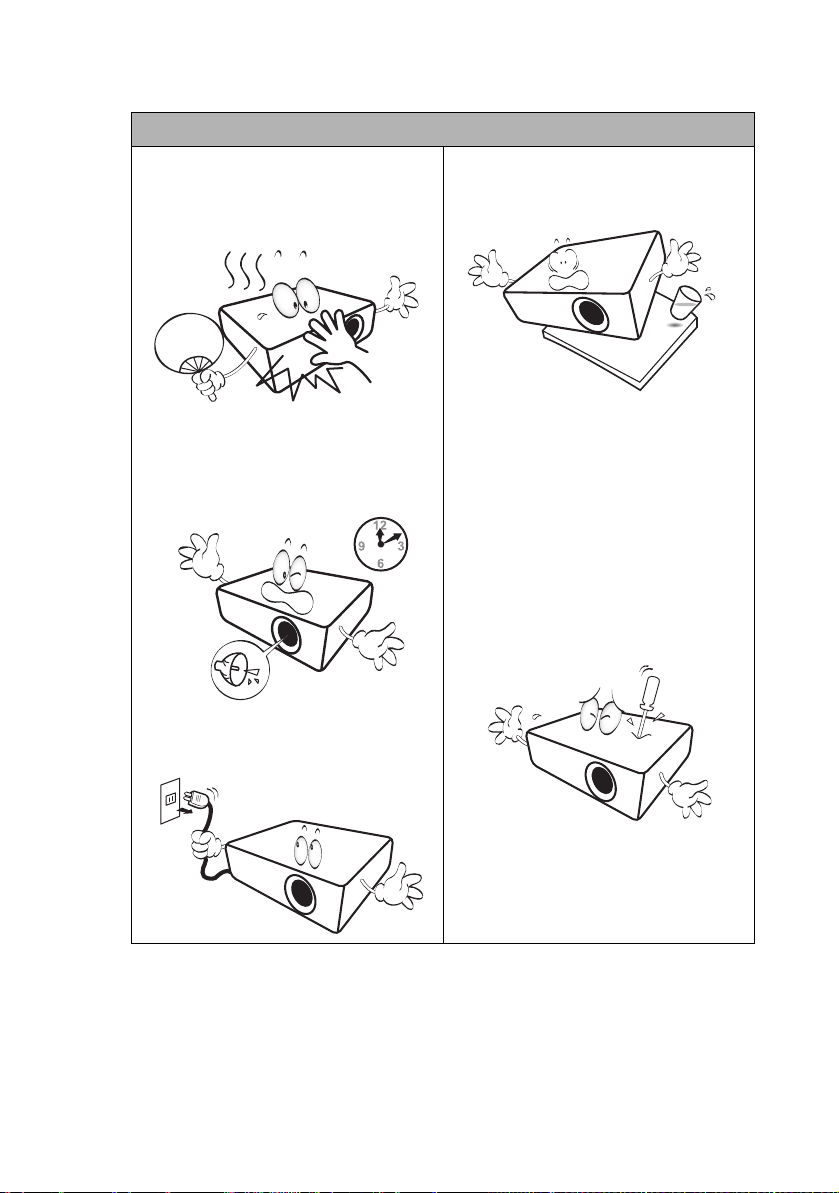 12
9
3
6