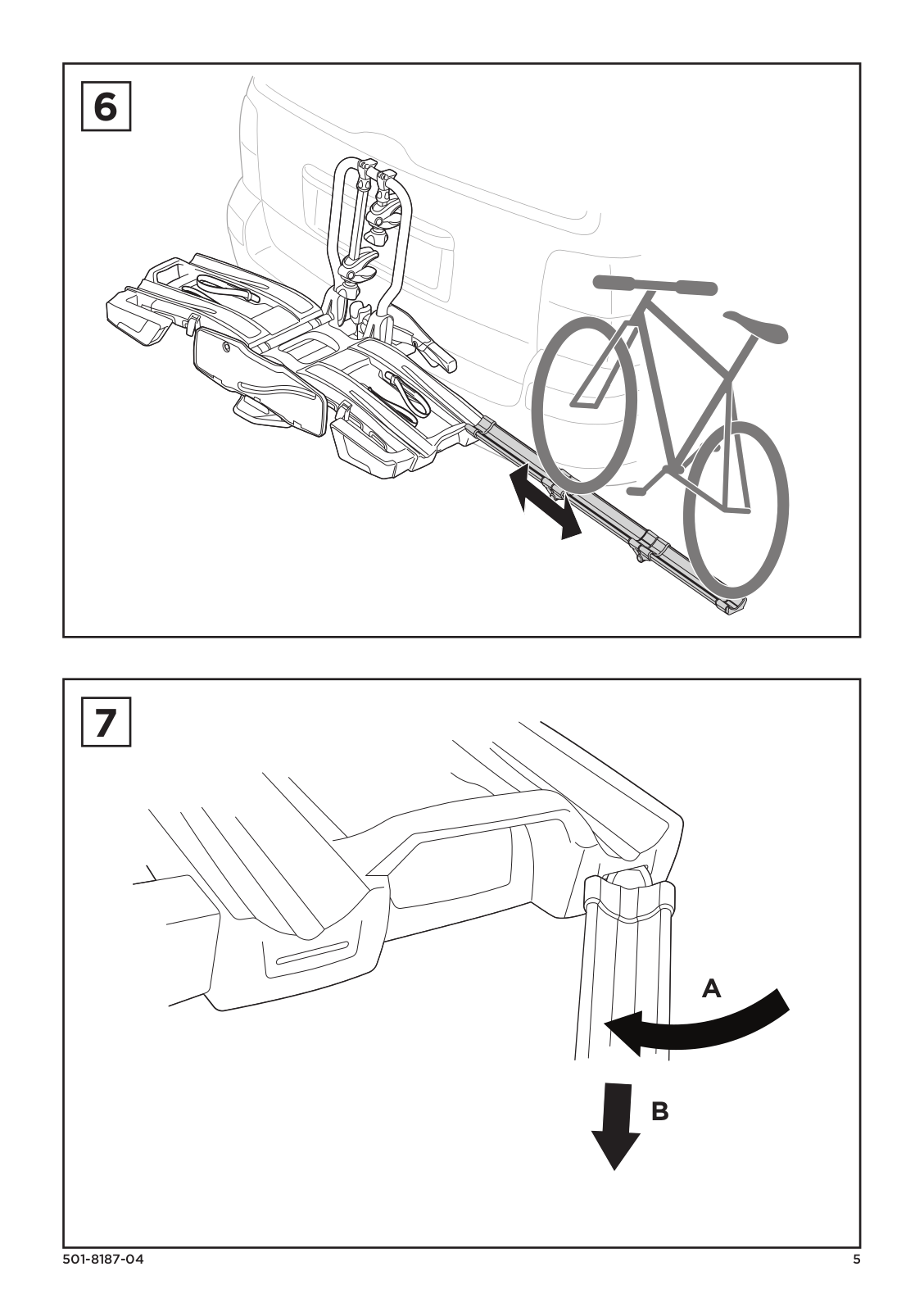 6

7

A

B

501-8187-04

5