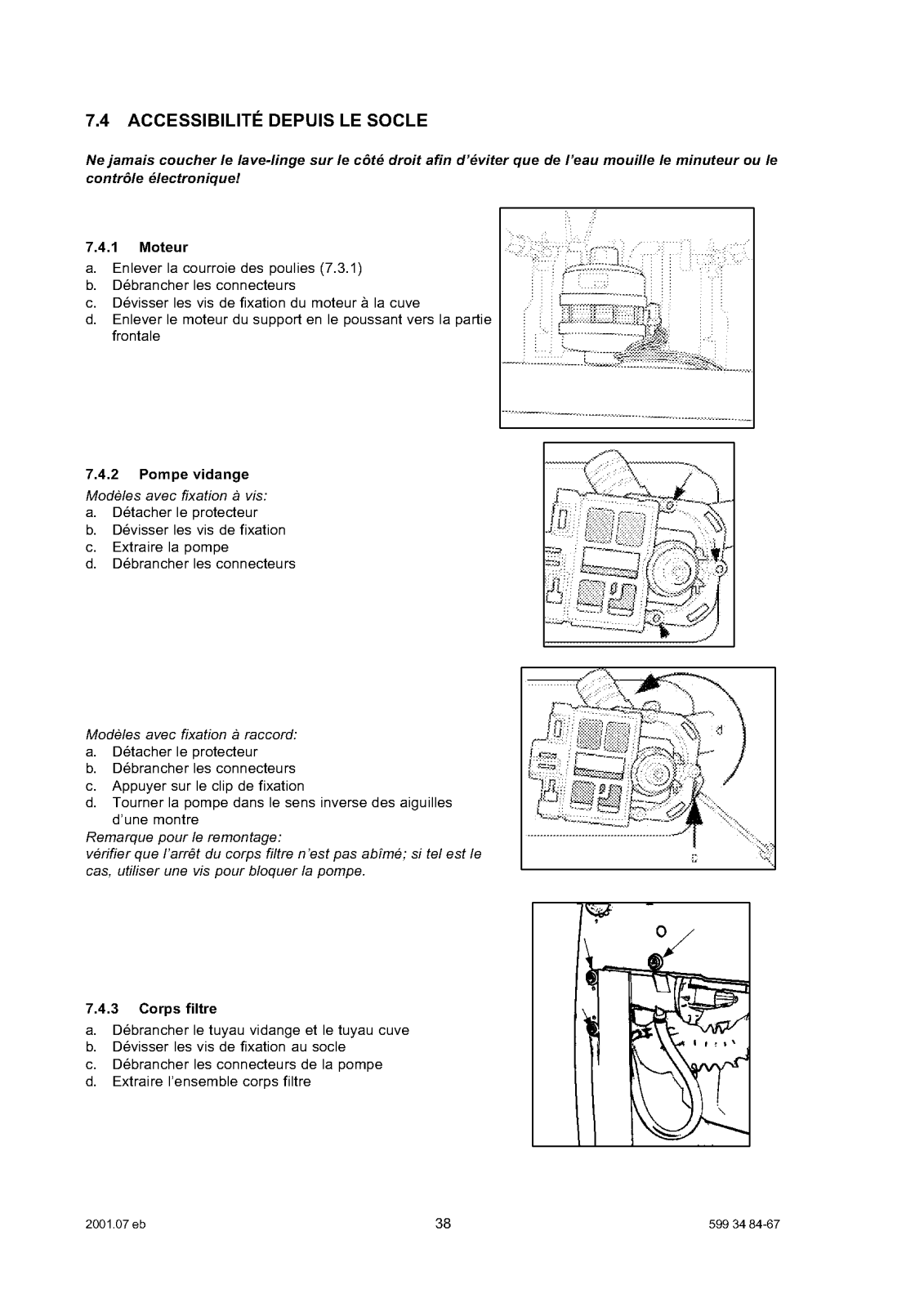 7.4 ACCESSIBILITÉ DEPUIS LE SOCLE

Ne jamais coucher le lave-linge sur le côté droit afin d'éviter que de l'eau mouille le minuteur ou le contrôle électronique!

7.4.1 Moteur
a. Enlever la courroie des poulies (7.3.1)
b. Débrancher les connecteurs
c. Dévisser les vis de fixation du moteur à la cuve
d. Enlever le moteur du support en le poussant vers la partie frontale

7.4.2 Pompe vidange
Modèles avec fixation à vis:
a. Détacher le protecteur
b. Dévisser les vis de fixation
c. Extraire la pompe
d. Débrancher les connecteurs

Modèles avec fixation à raccord:
a. Détacher le protecteur
b. Débrancher les connecteurs
c. Appuyer sur le clip de fixation
d. Tourner la pompe dans le sens inverse des aiguilles d'une montre
Remarque pour le remontage:
vérifier que l'arrêt du corps filtre n'est pas abîmé; si tel est le cas, utiliser une vis pour bloquer la pompe.

7.4.3 Corps filtre
a. Débrancher le tuyau vidange et le tuyau cuve
b. Dévisser les vis de fixation au socle
c. Débrancher les connecteurs de la pompe
d. Extraire l'ensemble corps filtre

2001.07 eb 38 599 34 84-67