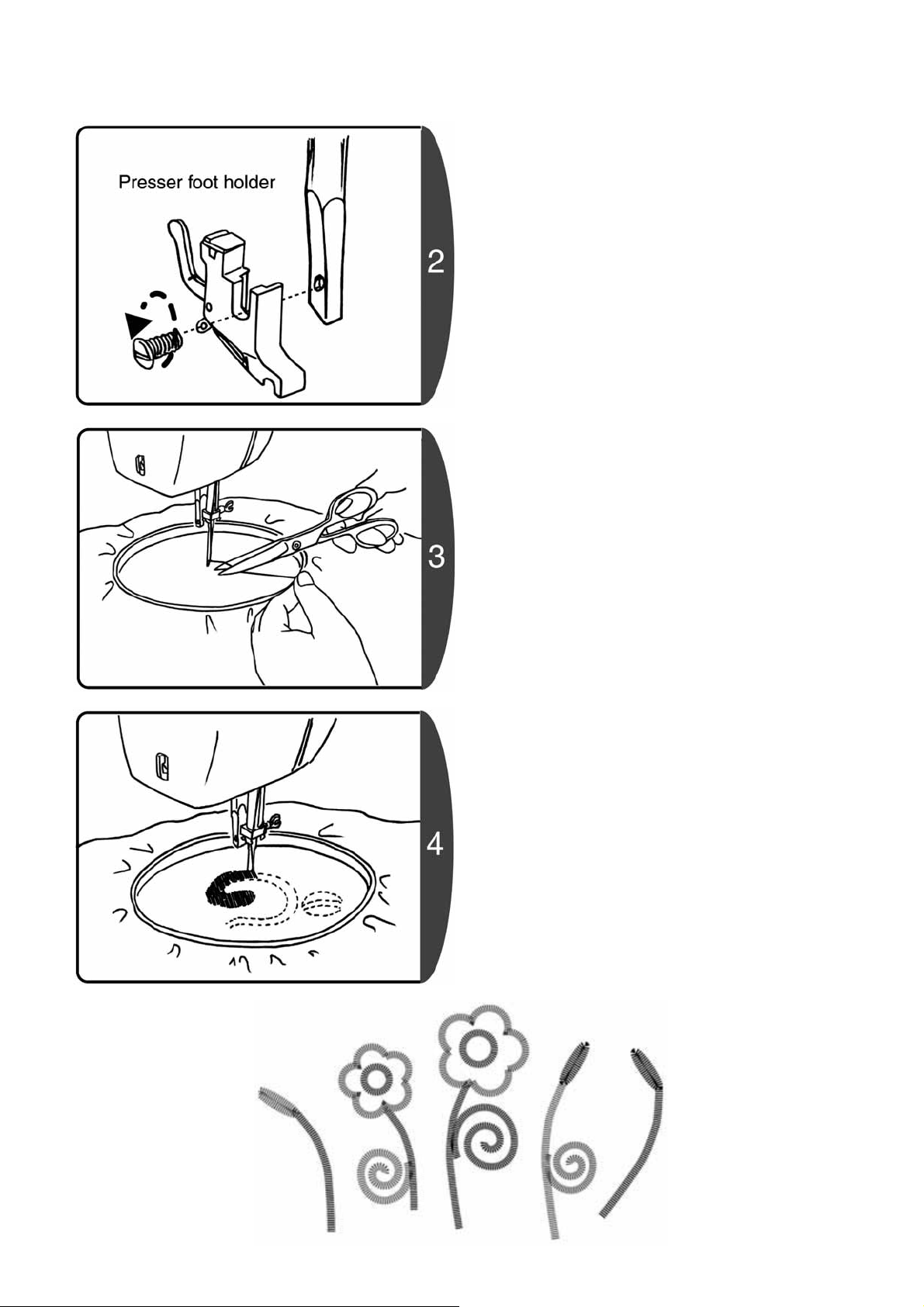 Presser foot holder

2

3

4