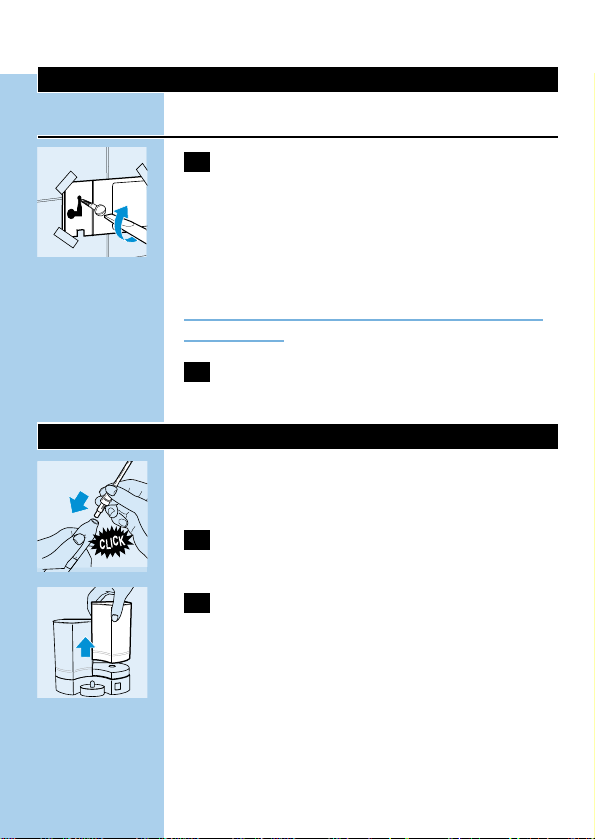 CLICK