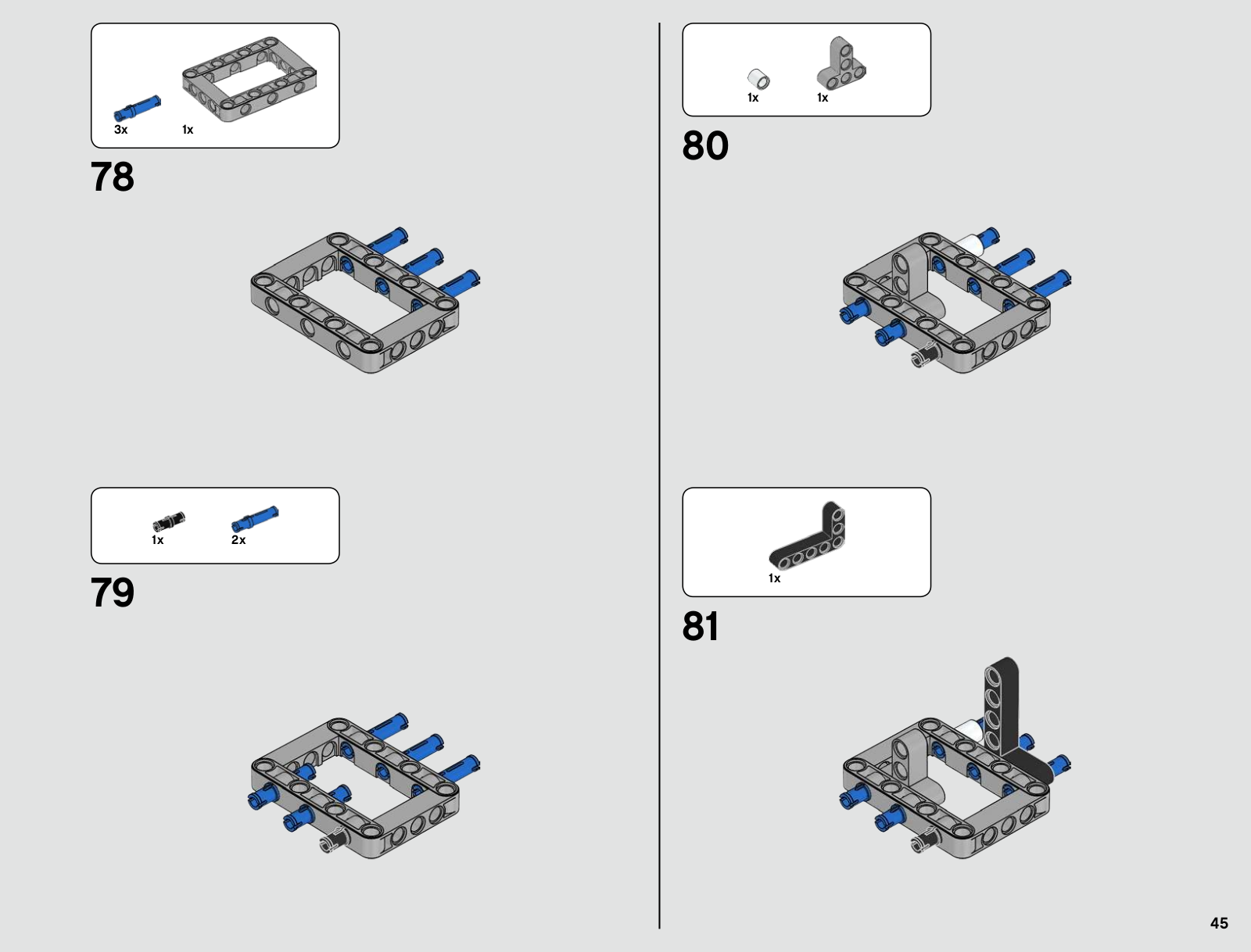 3x 1x

78

1x 2x

79

1x 1x

80

1x

81

45